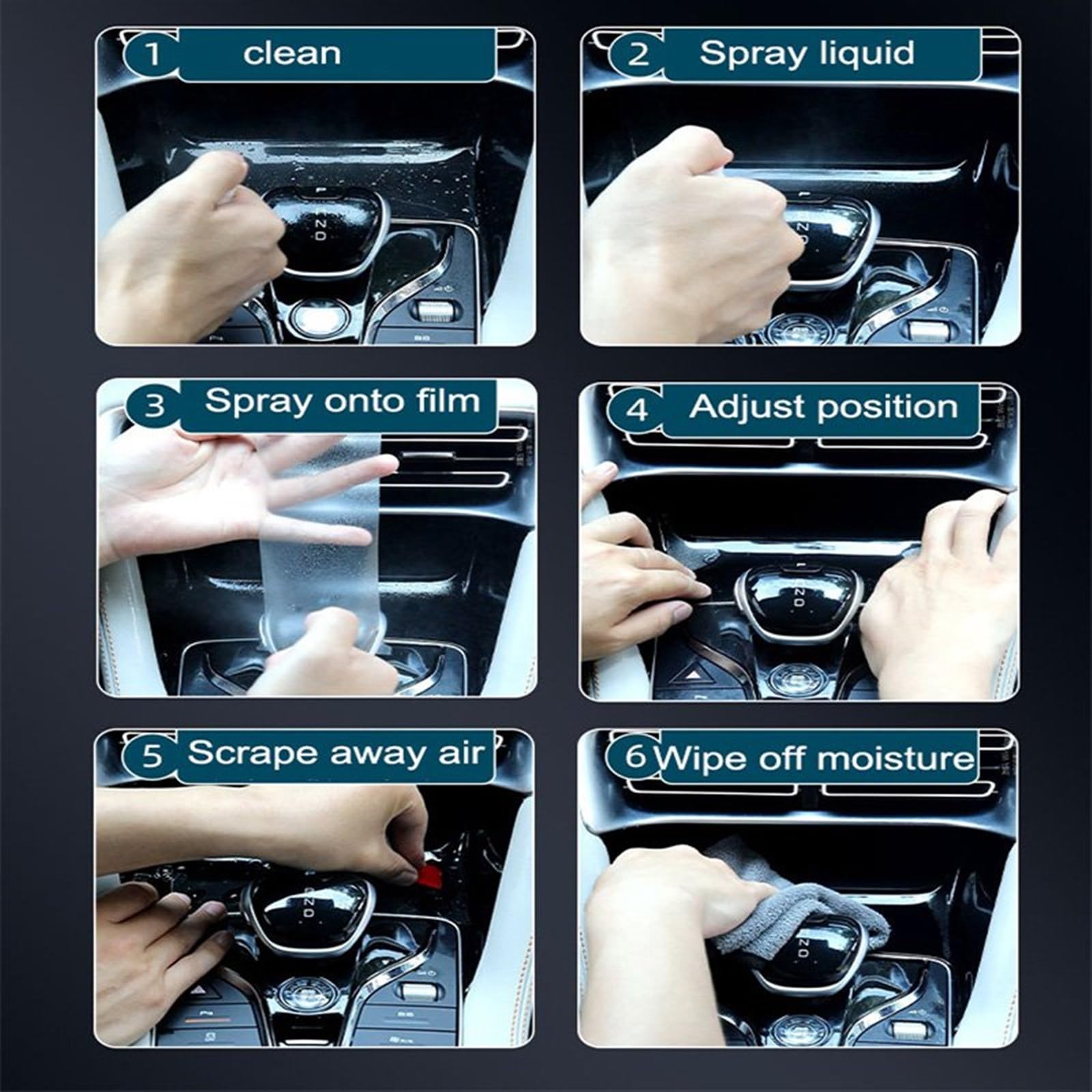 1 clean

2 Spray liquid

3 Spray onto film

4 Adjust position

5 Scrape away air

6 Wipe off moisture