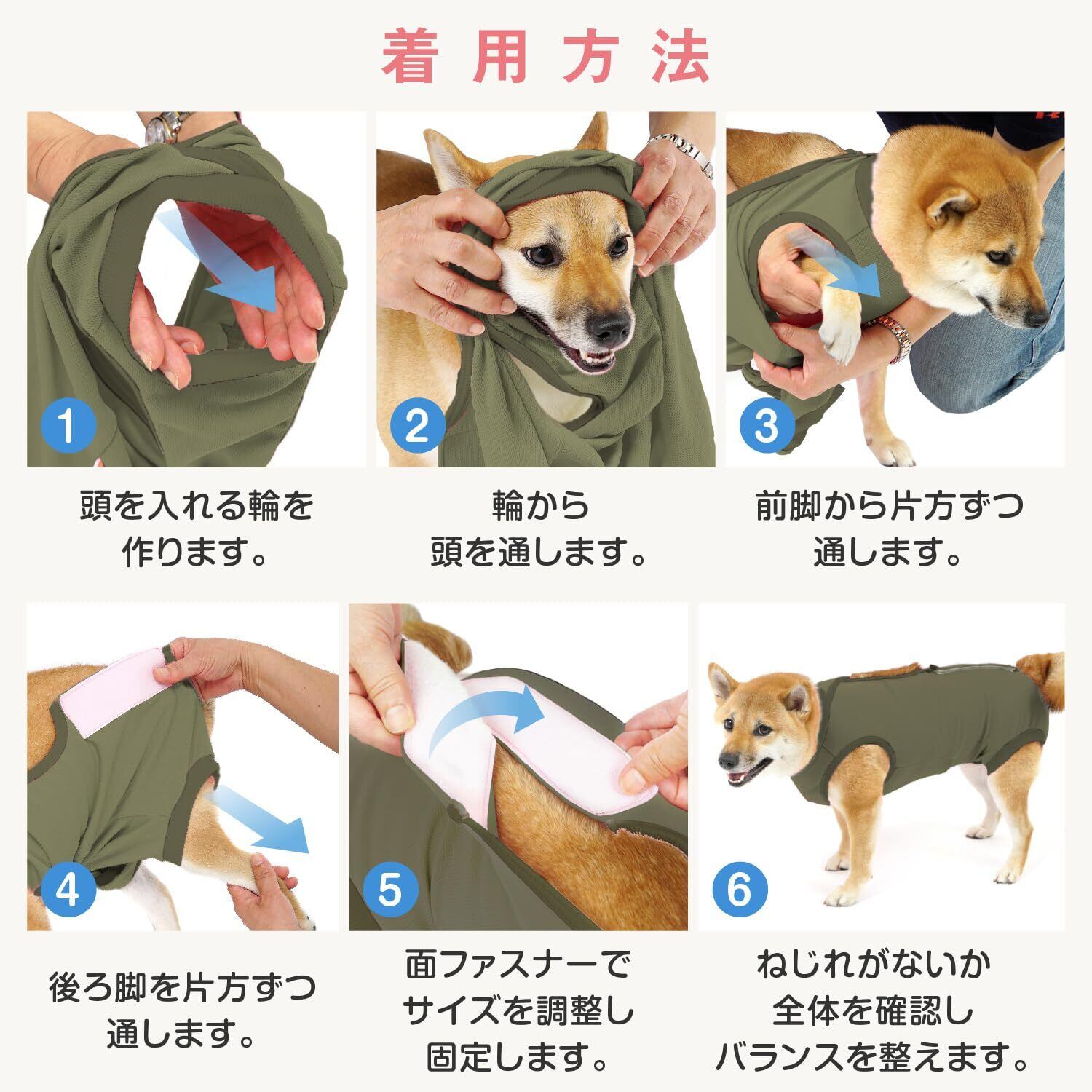 着用方法

1
頭を入れる輪を作ります。

2
輪から頭を通します。

3
前脚から片方ずつ通します。

4
後ろ脚を片方ずつ通します。

5
面ファスナーでサイズを調整し固定します。

6
ねじれがないか全体を確認しバランスを整えます。