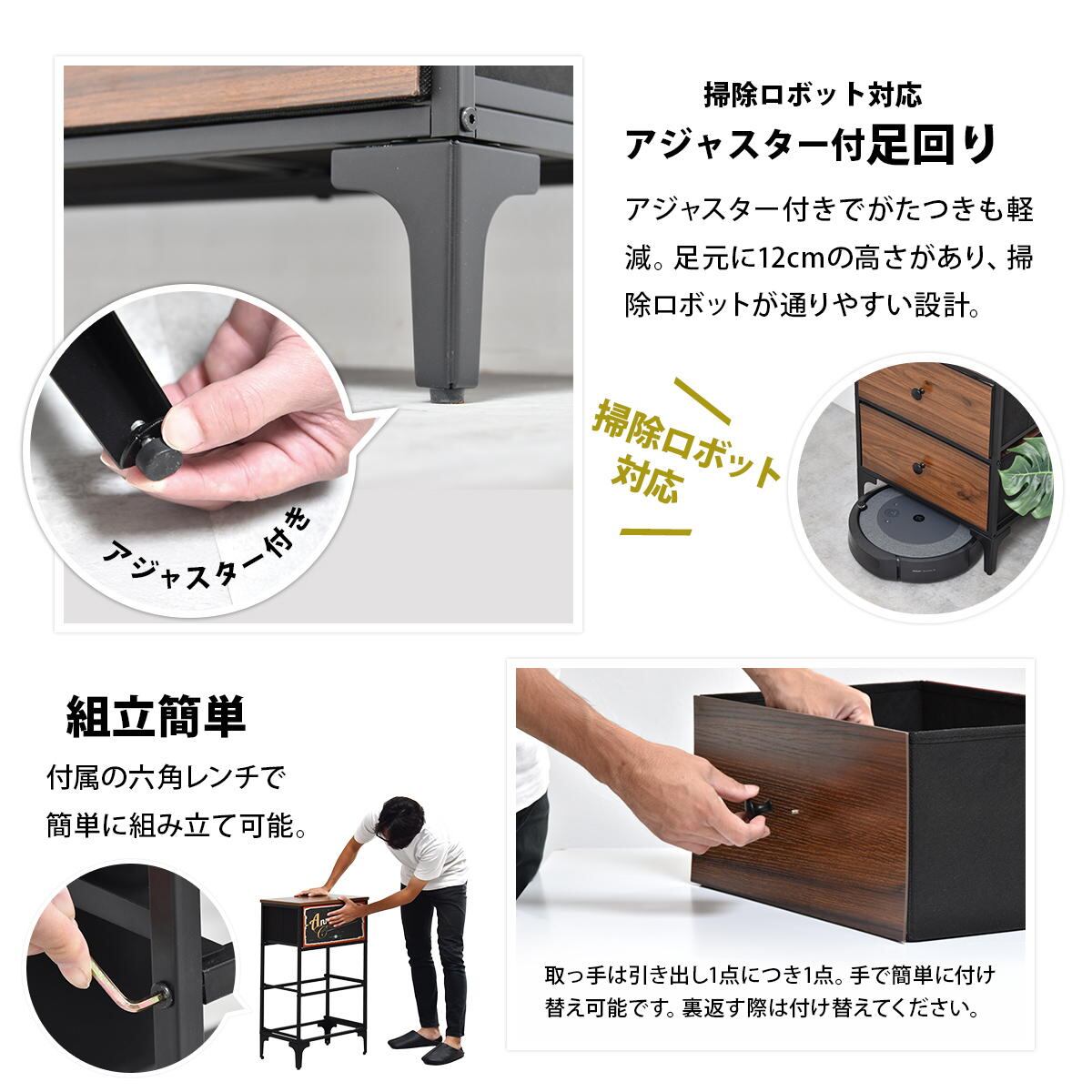 掃除ロボット対応
アジャスター付足回り

アジャスター付きでがたつきも軽減。足元に12cmの高さがあり、掃除ロボットが通りやすい設計。

アジャスター付き

掃除ロボット対応

組立簡単

付属の六角レンチで簡単に組み立て可能。

取っ手は引き出し1点につき1点。手で簡単に付け替え可能です。裏返す際は付け替えてください。