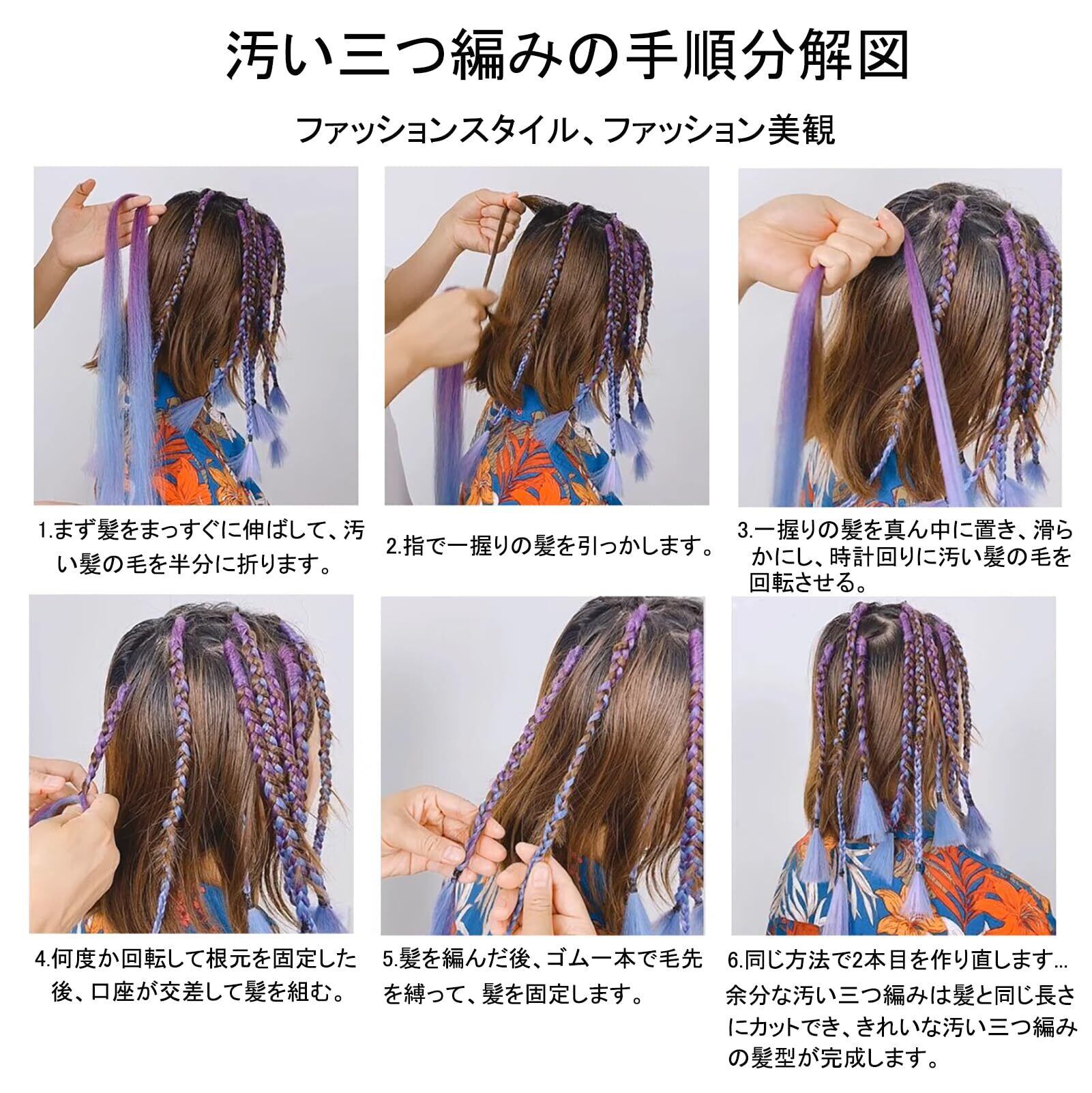 汚い三つ編みの手順分解図

ファッションスタイル、ファッション美観

1.まず髪をまっすぐに伸ばして、汚い髪の毛を半分に折ります。

2.指で一握りの髪を引っかします。

3.一握りの髪を真ん中に置き、滑らかにし、時計回りに汚い髪の毛を回転させる。

4.何度か回転して根元を固定した後、口座が交差して髪を組む。

5.髪を編んだ後、ゴム一本で毛先を縛って、髪を固定します。

6.同じ方法で2本目を作り直します...
余分な汚い三つ編みは髪と同じ長さにカットでき、きれいな汚い三つ編みの髪型が完成します。