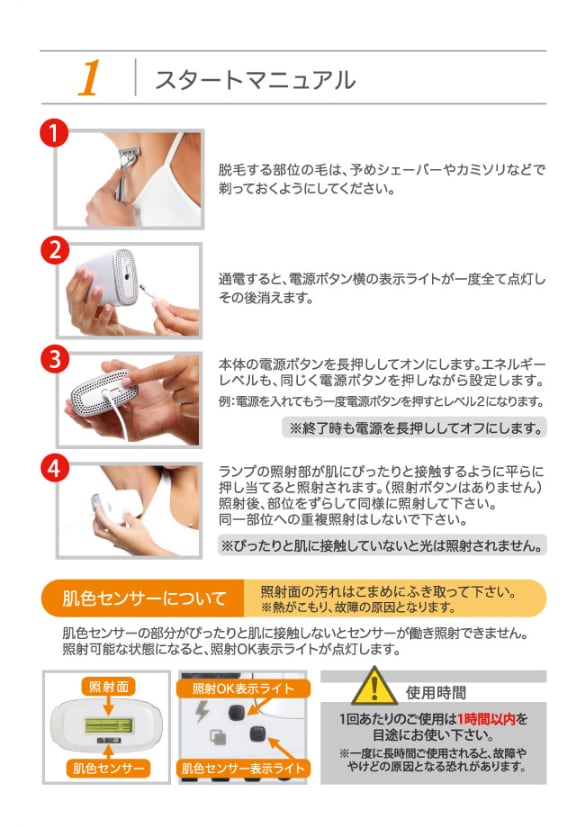 1 スタートマニュアル

1

脱毛する部位の毛は、予めシェーバーやカミソリなどで剃っておくようにしてください。

2

通電すると、電源ボタン横の表示ライトが一度全て点灯しその後消えます。

3

本体の電源ボタンを長押ししてオンにします。エネルギーレベルも、同じく電源ボタンを押しながら設定します。

例：電源を入れてもう一度電源ボタンを押すとレベル2になります。

※終了時も電源を長押ししてオフにします。

4

ランプの照射部が肌にぴったりと接触するように平らに押し当てると照射されます。（照射ボタンはありません）照射後、部位をずらして同様に照射して下さい。同一部位への重複照射はしないで下さい。

※ぴったりと肌に接触していないと光は照射されません。

肌色センサーについて

照射面の汚れはこまめにふき取って下さい。
※熱がこもり、故障の原因となります。

肌色センサーの部分がぴったりと肌に接触しないとセンサーが働き照射できません。照射可能な状態になると、照射OK表示ライトが点灯します。

照射面

肌色センサー

照射OK表示ライト

肌色センサー表示ライト

使用時間

1回あたりのご使用は1時間以内を目途にお使い下さい。

※一度に長時間ご使用されると、故障ややけどの原因となる恐れがあります。