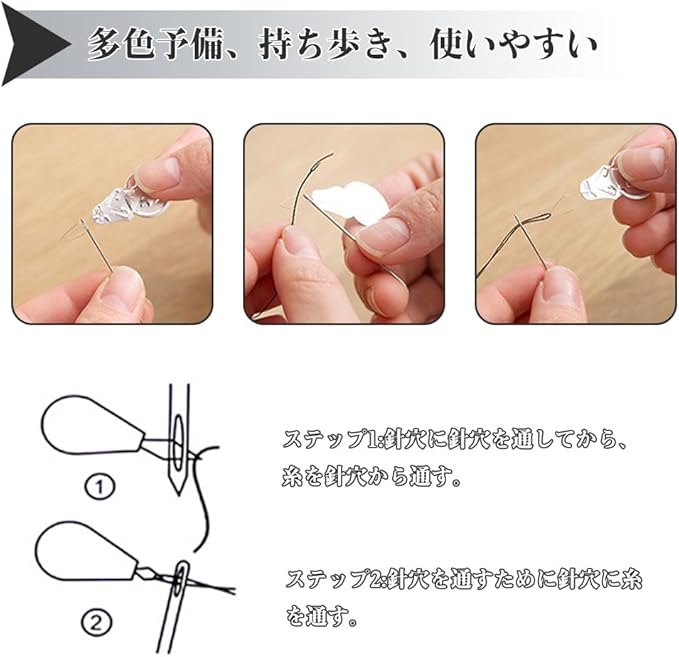 多色予備、持ち歩き、使いやすい

①

②

ステップ1:針穴に針穴を通してから、糸を針穴から通す。

ステップ2:針穴を通すために針穴に糸を通す。