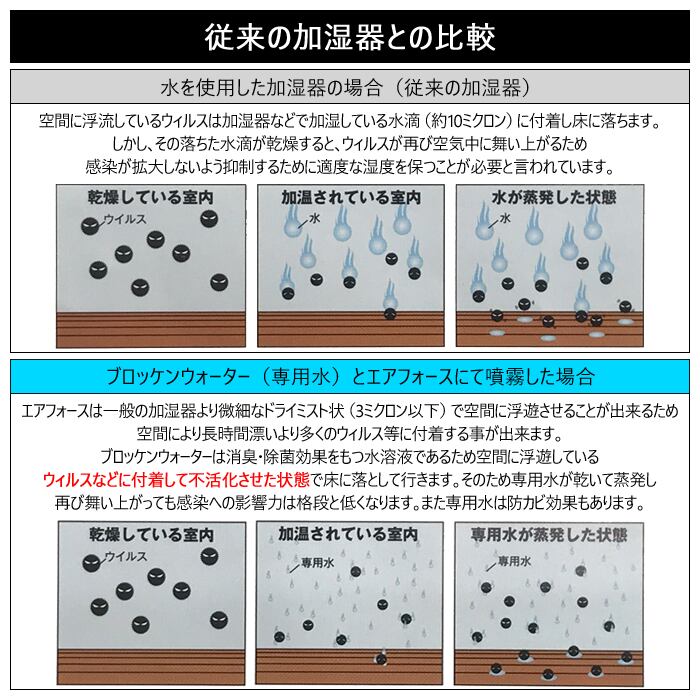 従来の加湿器との比較

水を使用した加湿器の場合（従来の加湿器）

空間に浮流しているウィルスは加湿器などで加湿している水滴（約10ミクロン）に付着し床に落ちます。
しかし、その落ちた水滴が乾燥すると、ウィルスが再び空気中に舞い上がるため
感染が拡大しないよう抑制するために適度な湿度を保つことが必要と言われています。

乾燥している室内
ウイルス

加温されている室内
水

水が蒸発した状態
水

ブロッケンウォーター（専用水）とエアフォースにて噴霧した場合

エアフォースは一般の加湿器より微細なドライミスト状（3ミクロン以下）で空間に浮遊させることが出来るため
空間により長時間漂いより多くのウィルス等に付着する事が出来ます。
ブロッケンウォーターは消臭・除菌効果をもつ水溶液であるため空間に浮遊している
ウィルスなどに付着して不活化させた状態で床に落として行きます。そのため専用水が乾いて蒸発し
再び舞い上がっても感染への影響力は格段と低くなります。また専用水は防カビ効果もあります。

乾燥している室内
ウイルス

加温されている室内
専用水

専用水が蒸発した状態
専用水