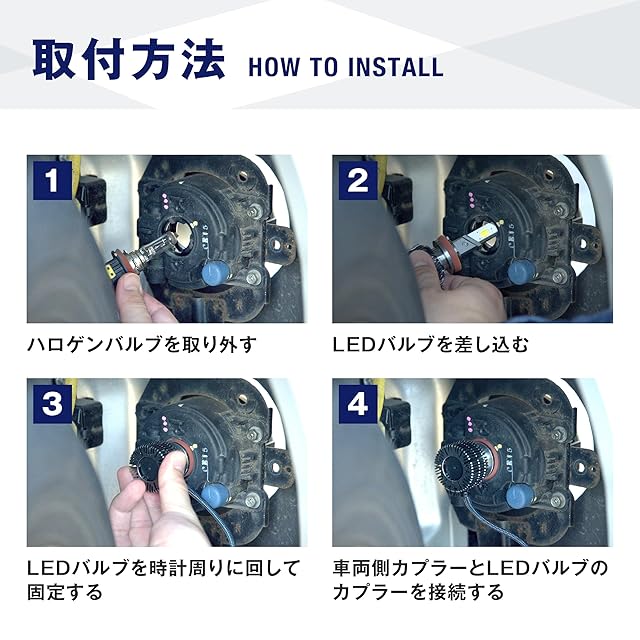 取付方法 HOW TO INSTALL

1

ハロゲンバルブを取り外す

2

LEDバルブを差し込む

3

LEDバルブを時計周りに回して固定する

4

車両側カプラーとLEDバルブのカプラーを接続する