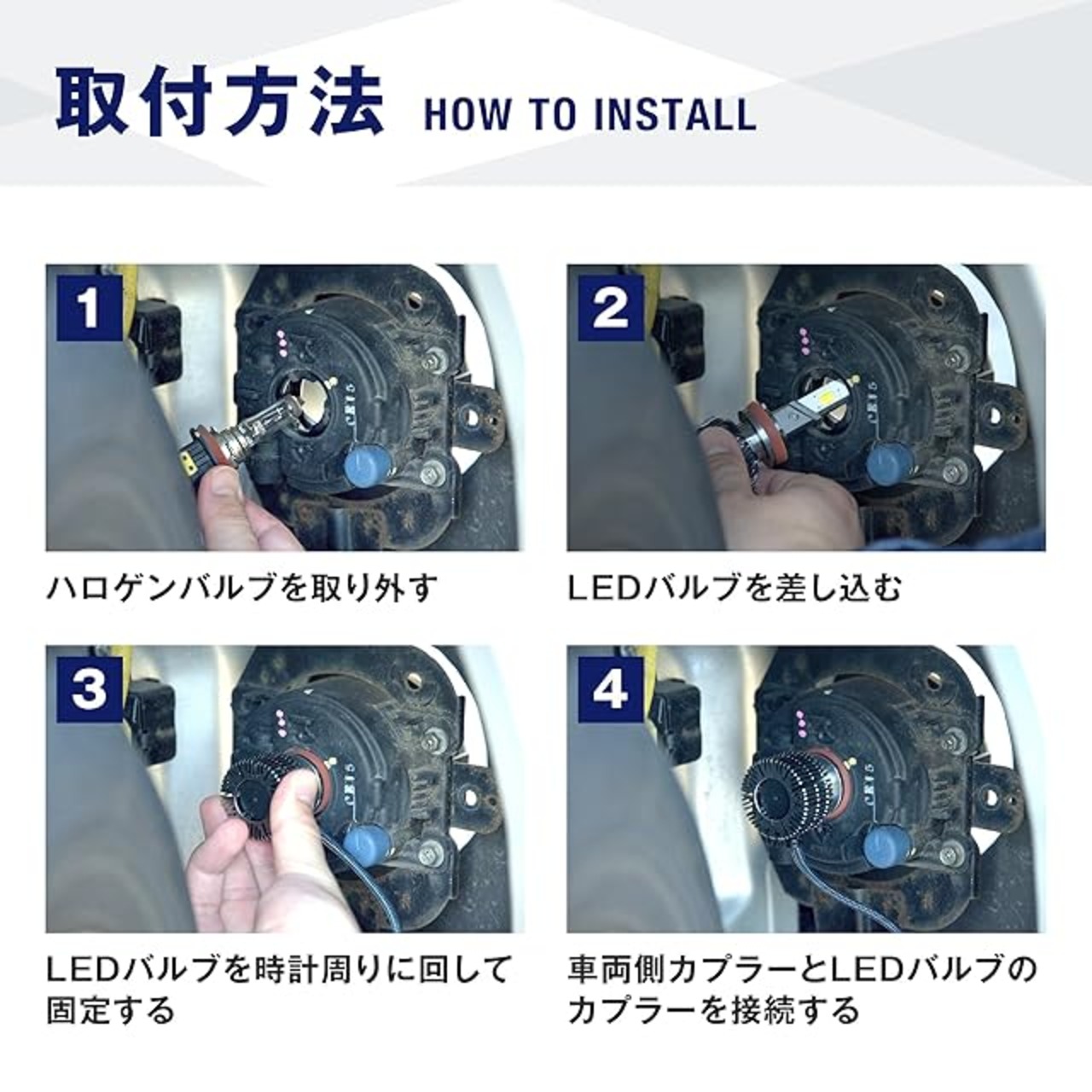 取付方法 HOW TO INSTALL

1

ハロゲンバルブを取り外す

2

LEDバルブを差し込む

3

LEDバルブを時計周りに回して固定する

4

車両側カプラーとLEDバルブのカプラーを接続する