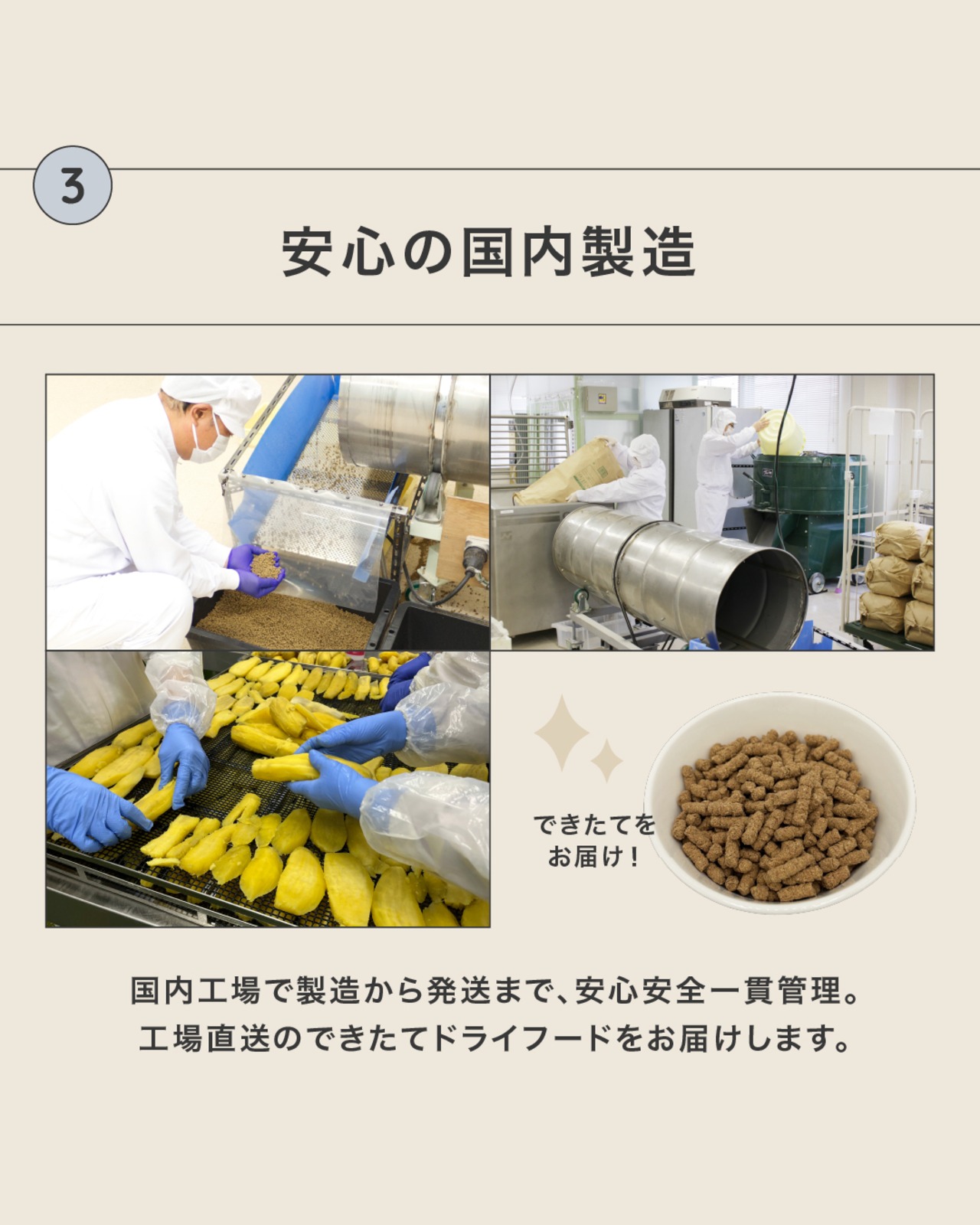 3

安心の国内製造

できたてを
お届け！

国内工場で製造から発送まで、安心安全一貫管理。
工場直送のできたてドライフードをお届けします。