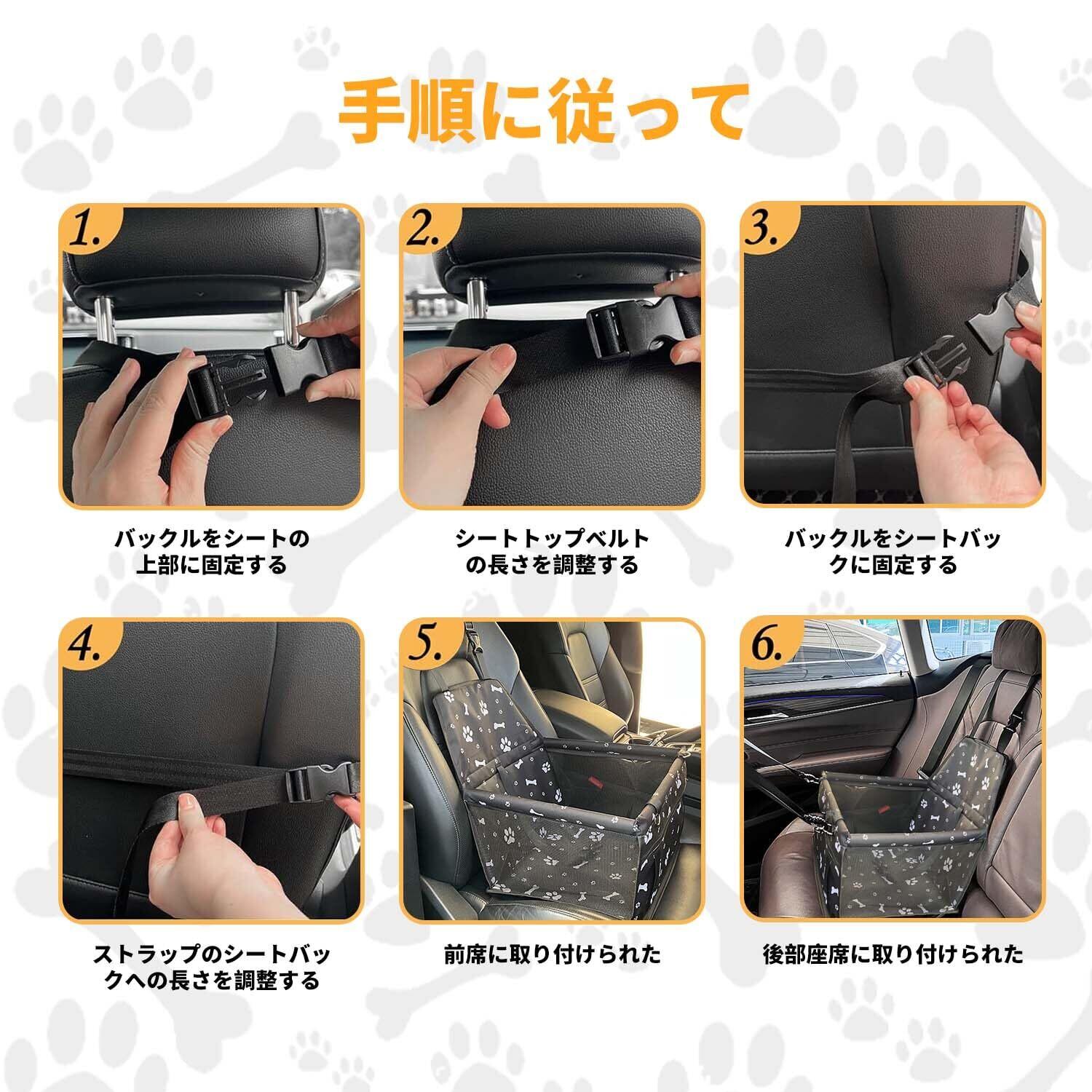 手順に従って

1.

バックルをシートの上部に固定する

2.

シートトップベルトの長さを調整する

3.

バックルをシートバックに固定する

4.

ストラップのシートバックへの長さを調整する

5.

前席に取り付けられた

6.

後部座席に取り付けられた