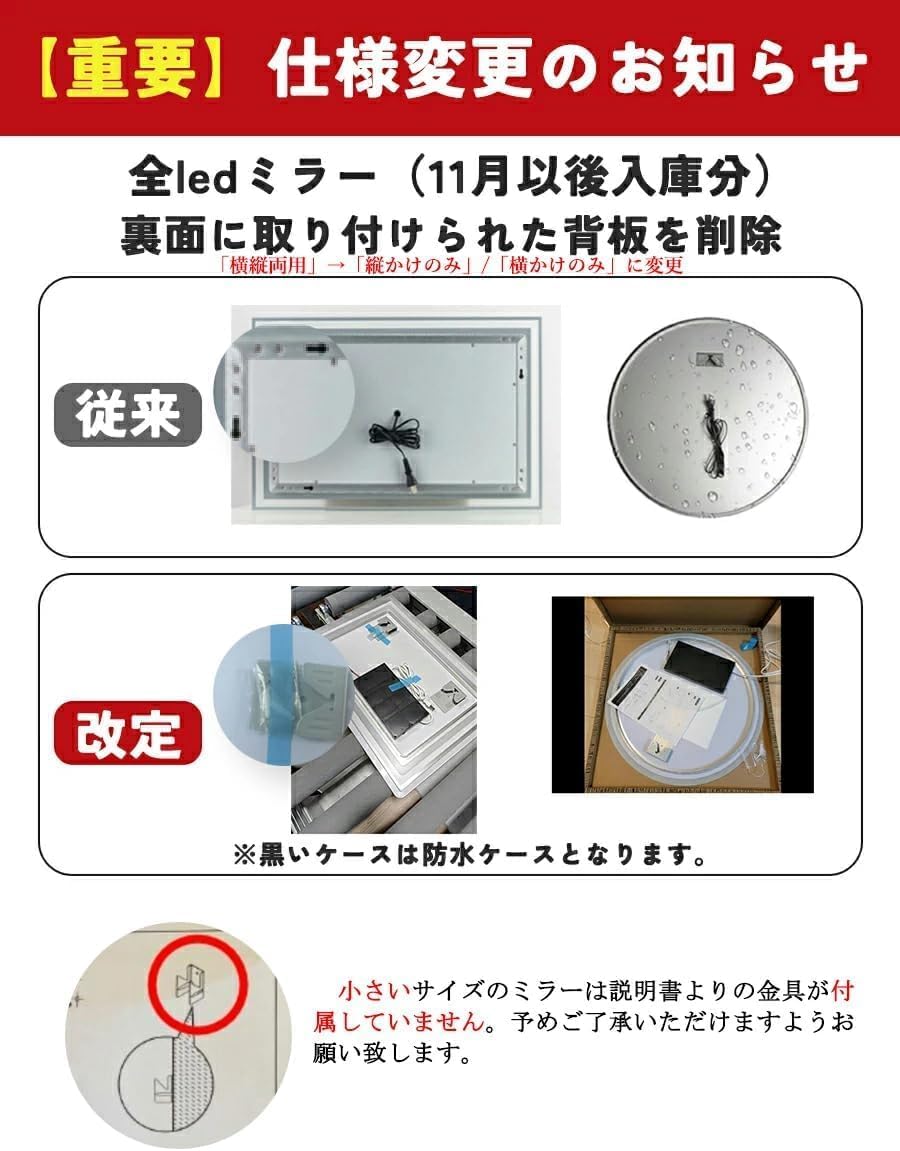 【重要】仕様変更のお知らせ

全ledミラー（11月以後入庫分）
裏面に取り付けられた背板を削除
「横縦両用」→「縦かけのみ」/「横かけのみ」に変更

従来

改定

※黒いケースは防水ケースとなります。

小さいサイズのミラーは説明書よりの金具が付属していません。予めご了承いただけますようお願い致します。