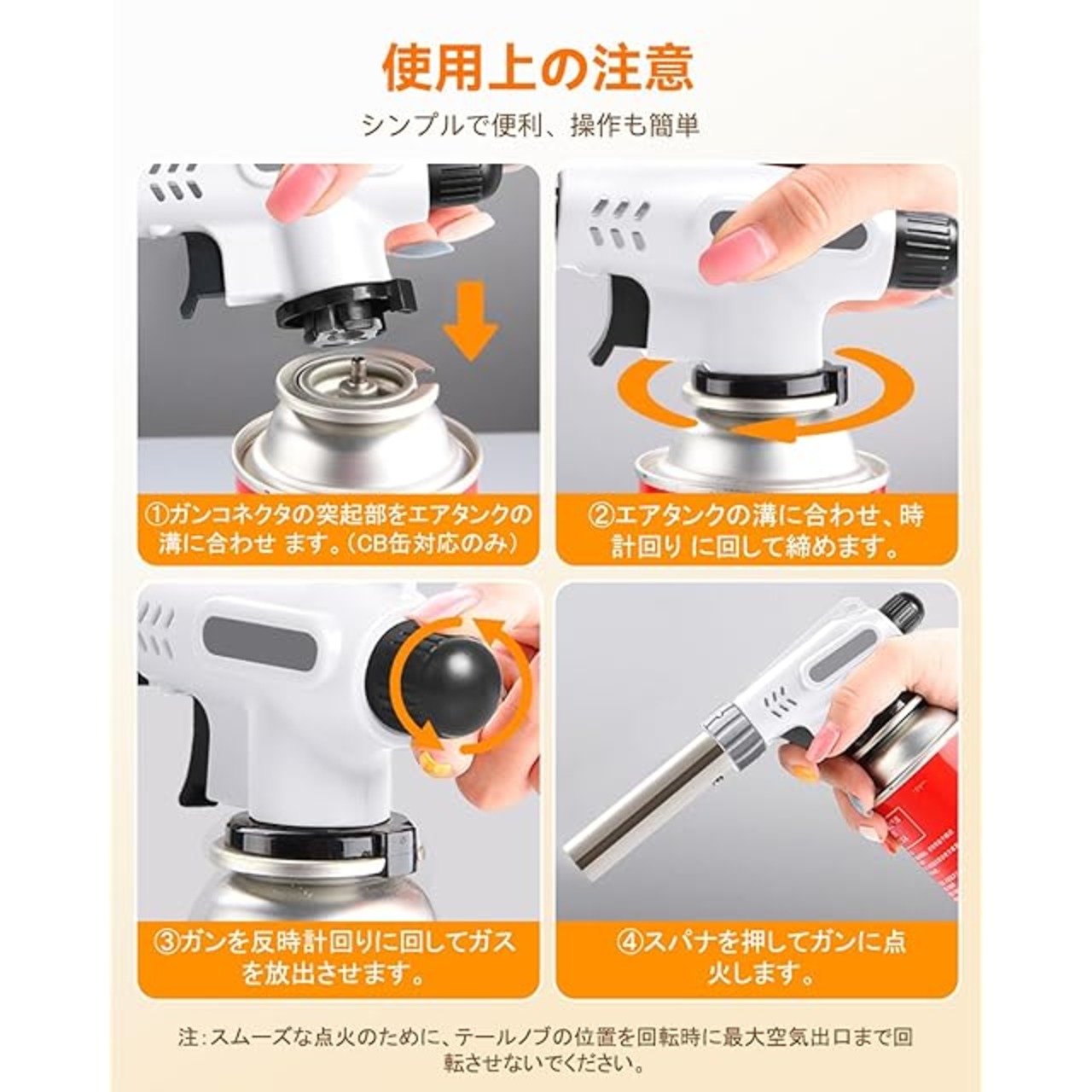 使用上の注意

シンプルで便利、操作も簡単

①ガンコネクタの突起部をエアタンクの溝に合わせ ます。(CB缶対応のみ)

②エアタンクの溝に合わせ、時計回り に回して締めます。

③ガンを反時計回りに回してガスを放出させます。

④スパナを押してガンに点火します。

注:スムーズな点火のために、テールノブの位置を回転時に最大空気出口まで回転させないでください。