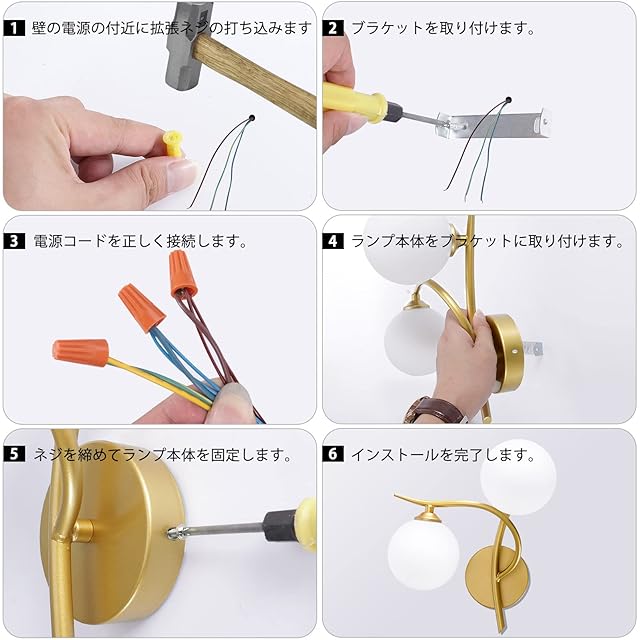 1 壁の電源の付近に拡張ネジの打ち込みます

2 ブラケットを取り付けます。

3 電源コードを正しく接続します。

4 ランプ本体をブラケットに取り付けます。

5 ネジを締めてランプ本体を固定します。

6 インストールを完了します。