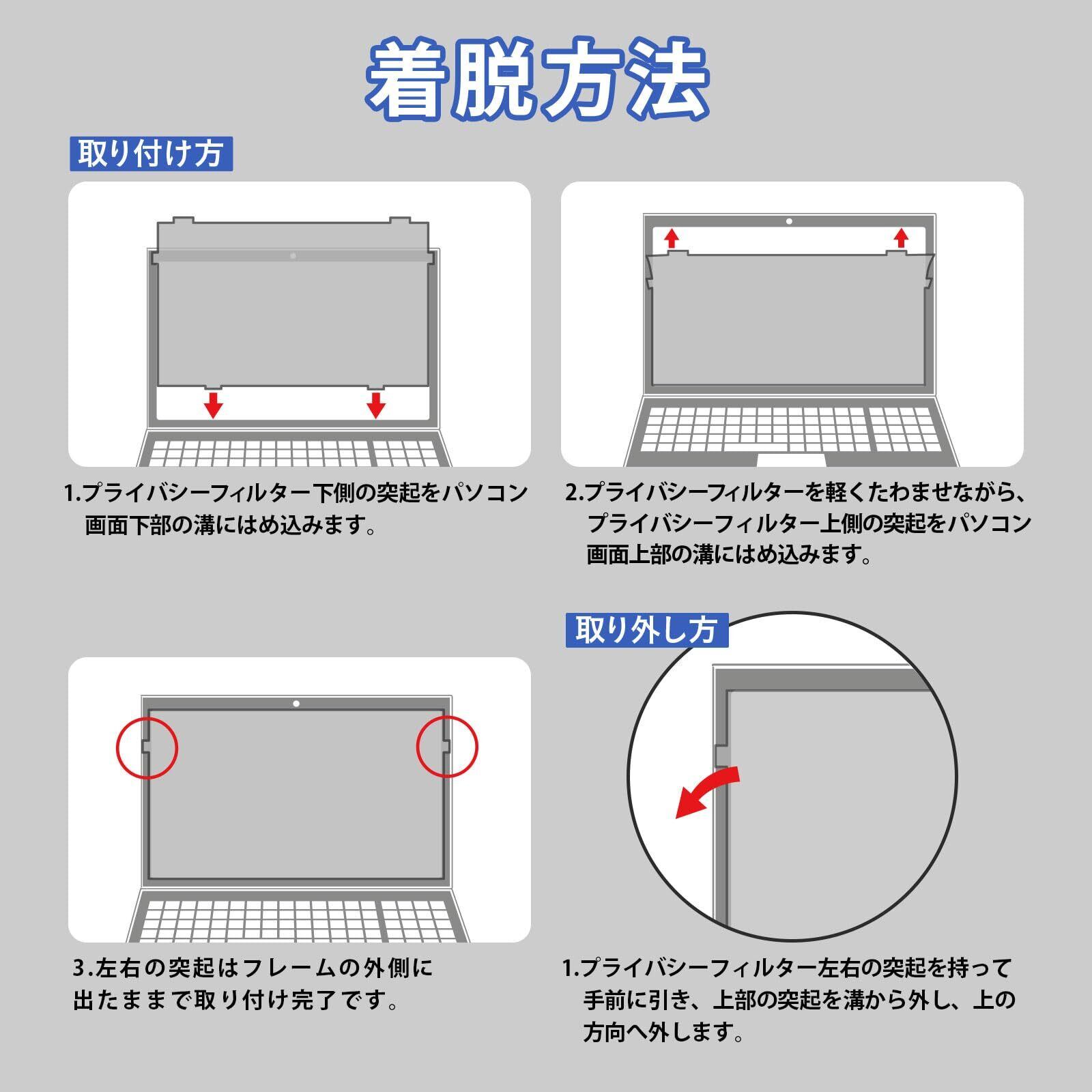 着脱方法

取り付け方

1.プライバシーフィルター下側の突起をパソコン画面下部の溝にはめ込みます。

2.プライバシーフィルターを軽くたわませながら、プライバシーフィルター上側の突起をパソコン画面上部の溝にはめ込みます。

3.左右の突起はフレームの外側に出たままで取り付け完了です。

取り外し方

1.プライバシーフィルター左右の突起を持って手前に引き、上部の突起を溝から外し、上の方向へ外します。