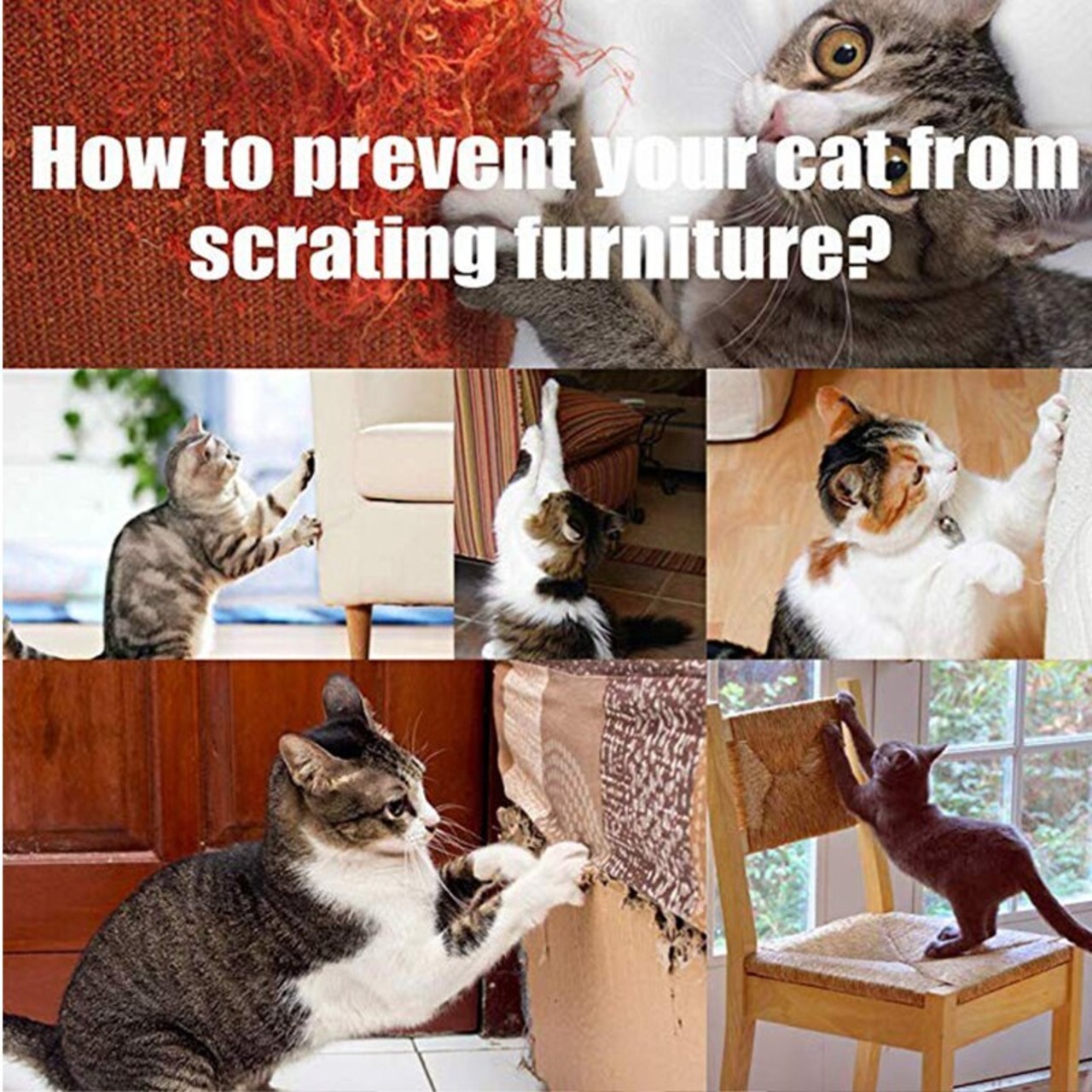 How to prevent your cat from scrating furniture?