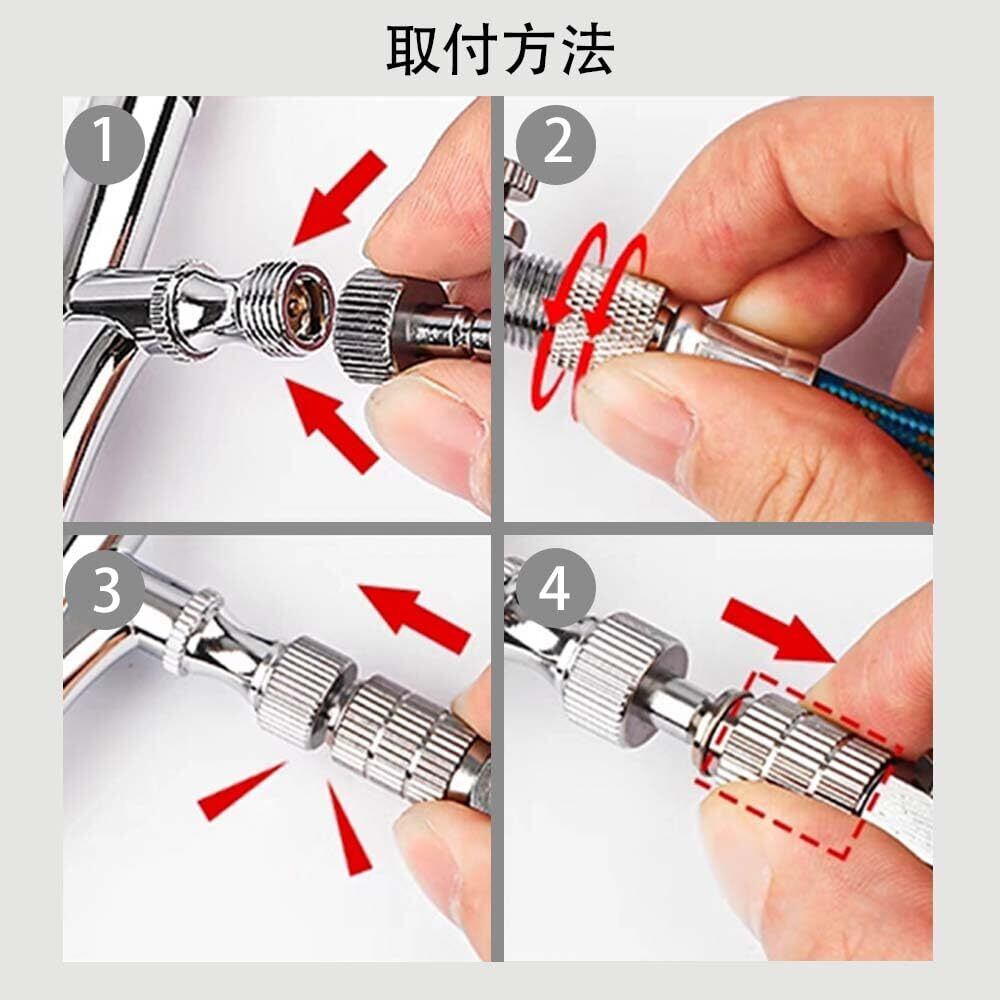 取付方法

1

2

3

4