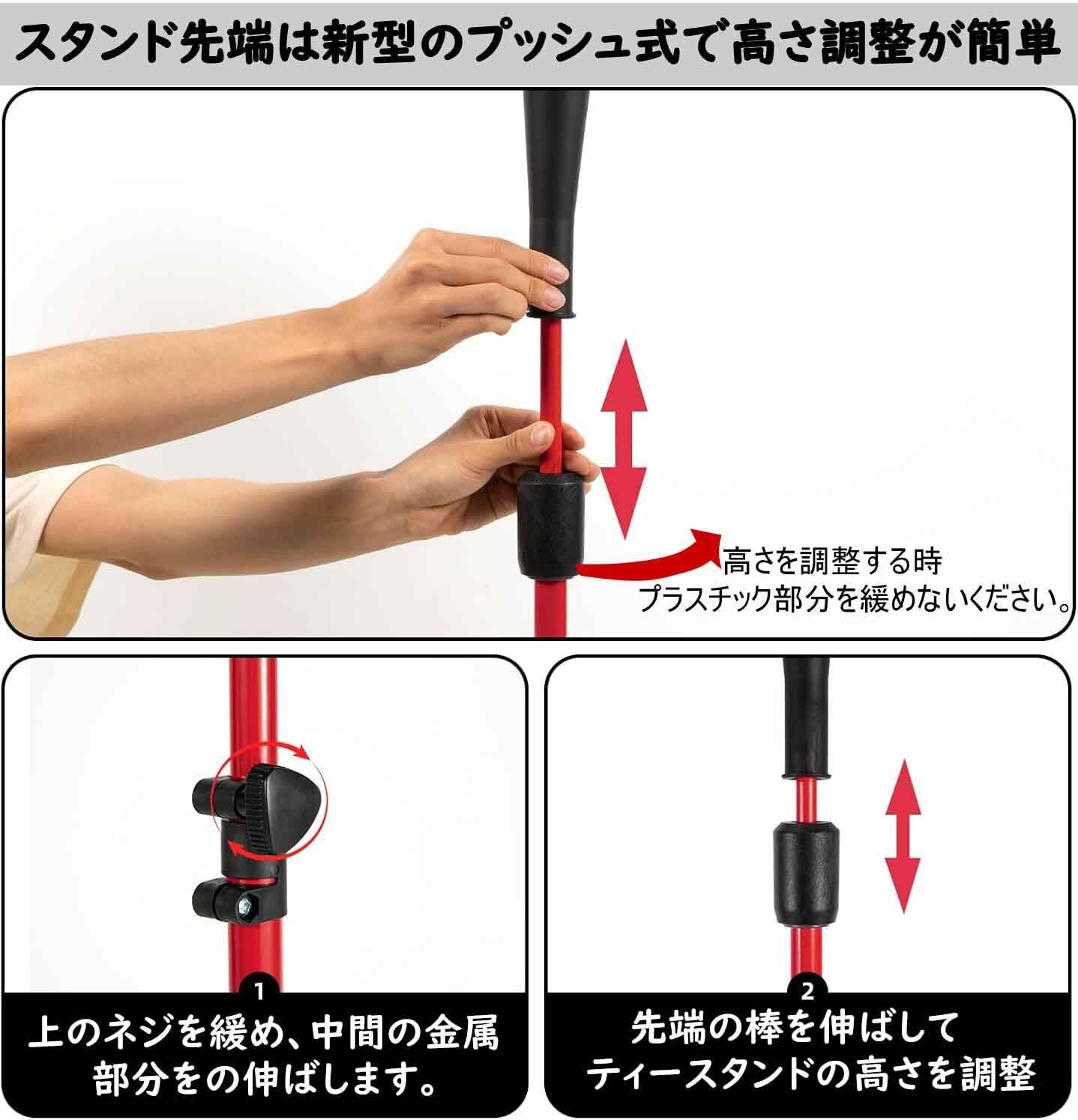 スタンド先端は新型のプッシュ式で高さ調整が簡単

高さを調整する時
プラスチック部分を緩めないください。

1
上のネジを緩め、中間の金属部分をの伸ばします。

2
先端の棒を伸ばして
ティースタンドの高さを調整