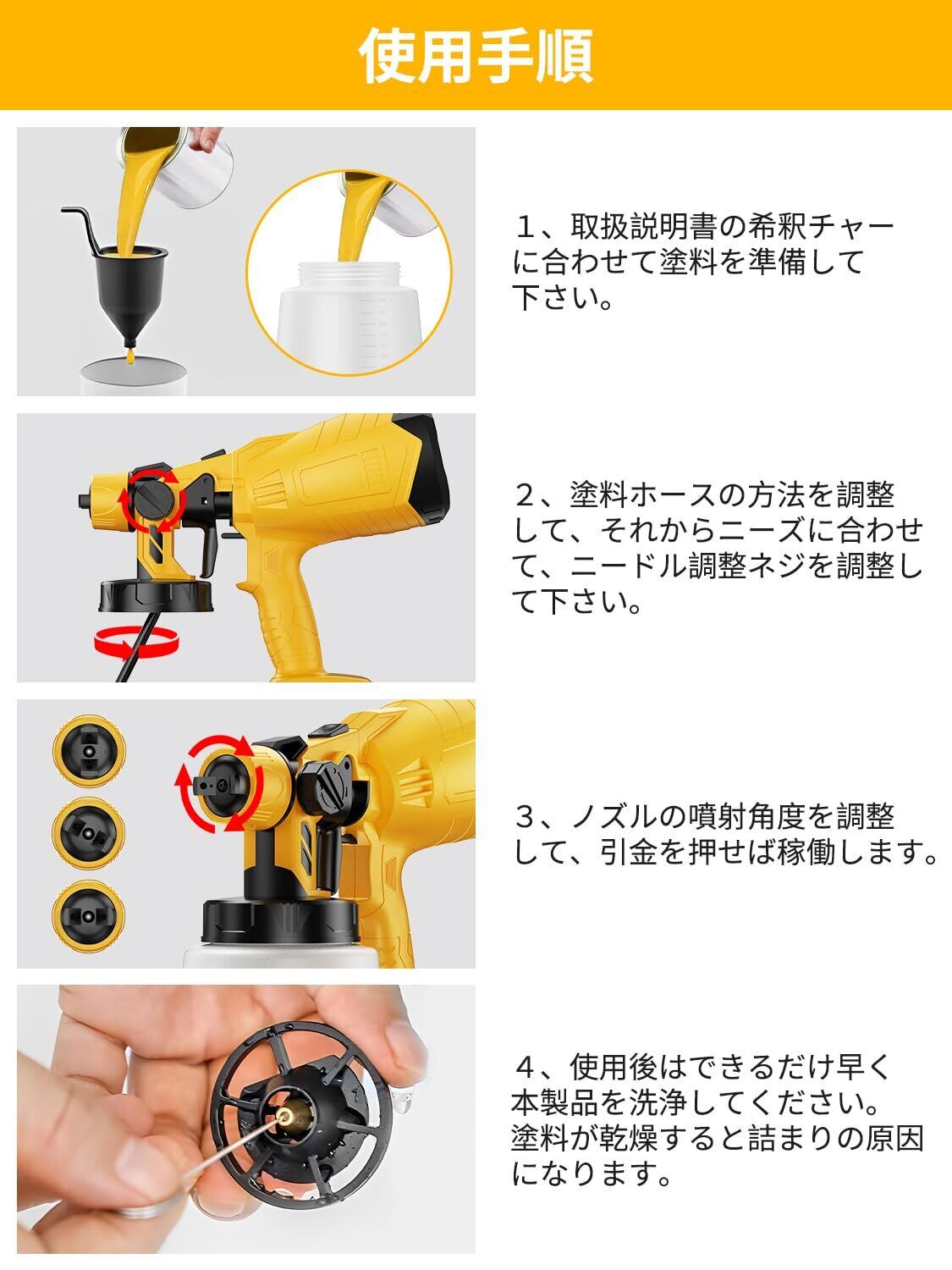 使用手順

１、取扱説明書の希釈チャーに合わせて塗料を準備して下さい。

２、塗料ホースの方法を調整して、それからニーズに合わせて、ニードル調整ネジを調整して下さい。

３、ノズルの噴射角度を調整して、引金を押せば稼働します。

４、使用後はできるだけ早く本製品を洗浄してください。塗料が乾燥すると詰まりの原因になります。