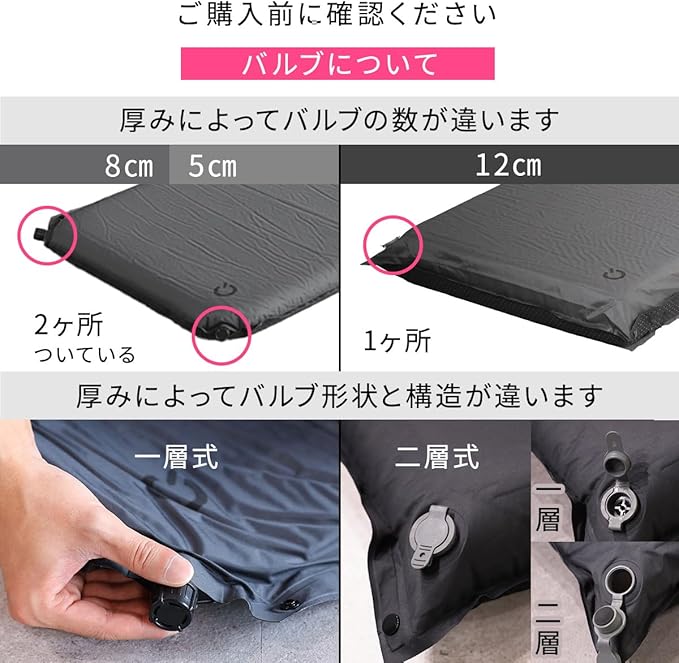 ご購入前に確認ください

バルブについて

厚みによってバルブの数が違います

8cm 5cm

12cm

2ヶ所
ついている

1ヶ所

厚みによってバルブ形状と構造が違います

一層式

二層式

一層

二層