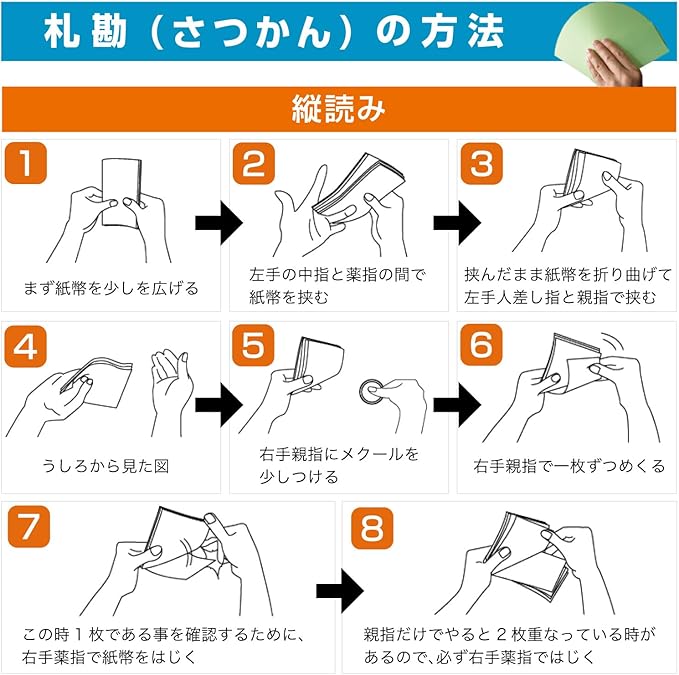 札勘（さつかん）の方法

縦読み

1
まず紙幣を少しを広げる

2
左手の中指と薬指の間で紙幣を挟む

3
挟んだまま紙幣を折り曲げて左手人差し指と親指で挟む

4
うしろから見た図

5
右手親指にメクールを少しつける

6
右手親指で一枚ずつめくる

7
この時１枚である事を確認するために、右手薬指で紙幣をはじく

8
親指だけでやると２枚重なっている時があるので、必ず右手薬指ではじく