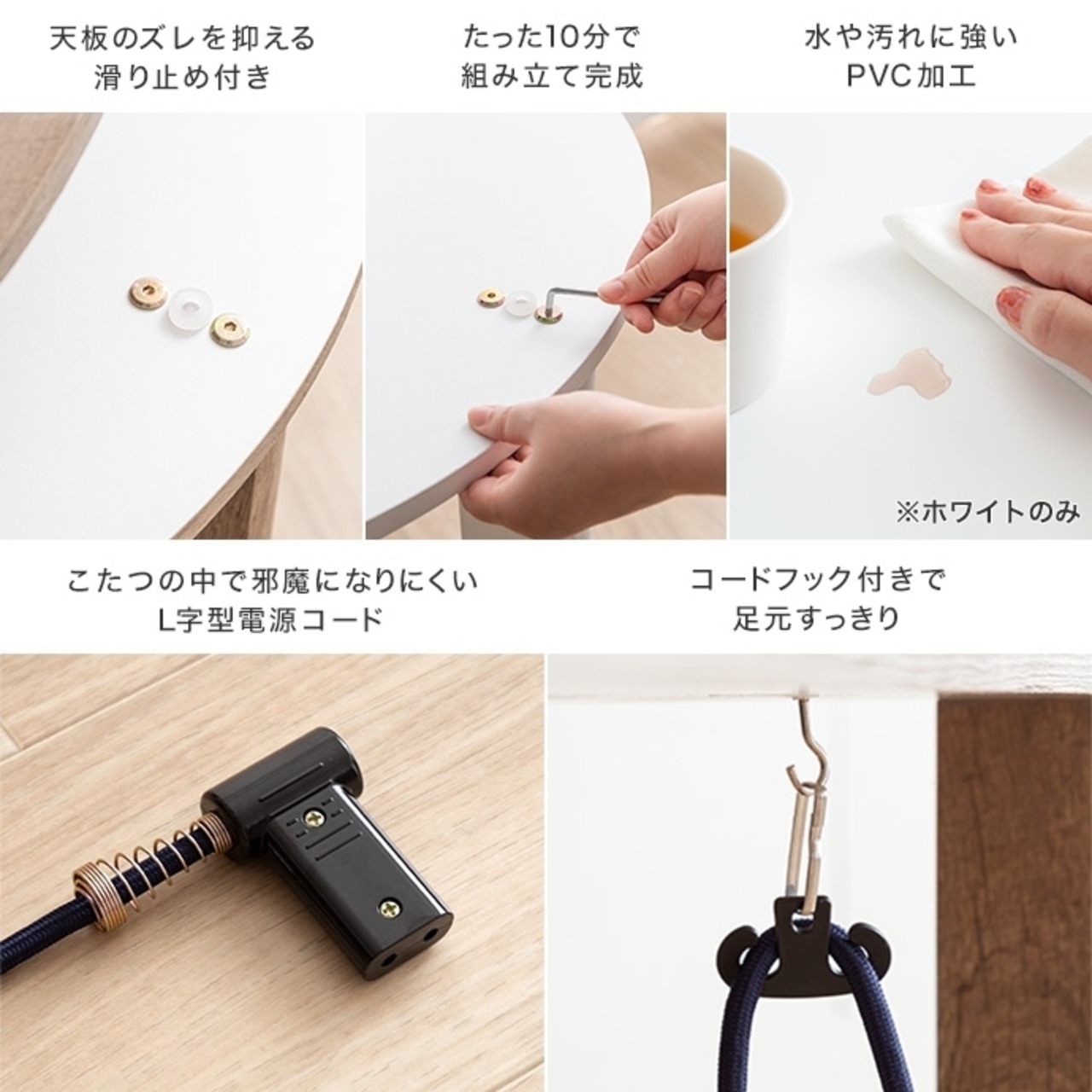 天板のズレを抑える
滑り止め付き

たった10分で
組み立て完成

水や汚れに強い
PVC加工

※ホワイトのみ

こたつの中で邪魔になりにくい
L字型電源コード

コードフック付きで
足元すっきり