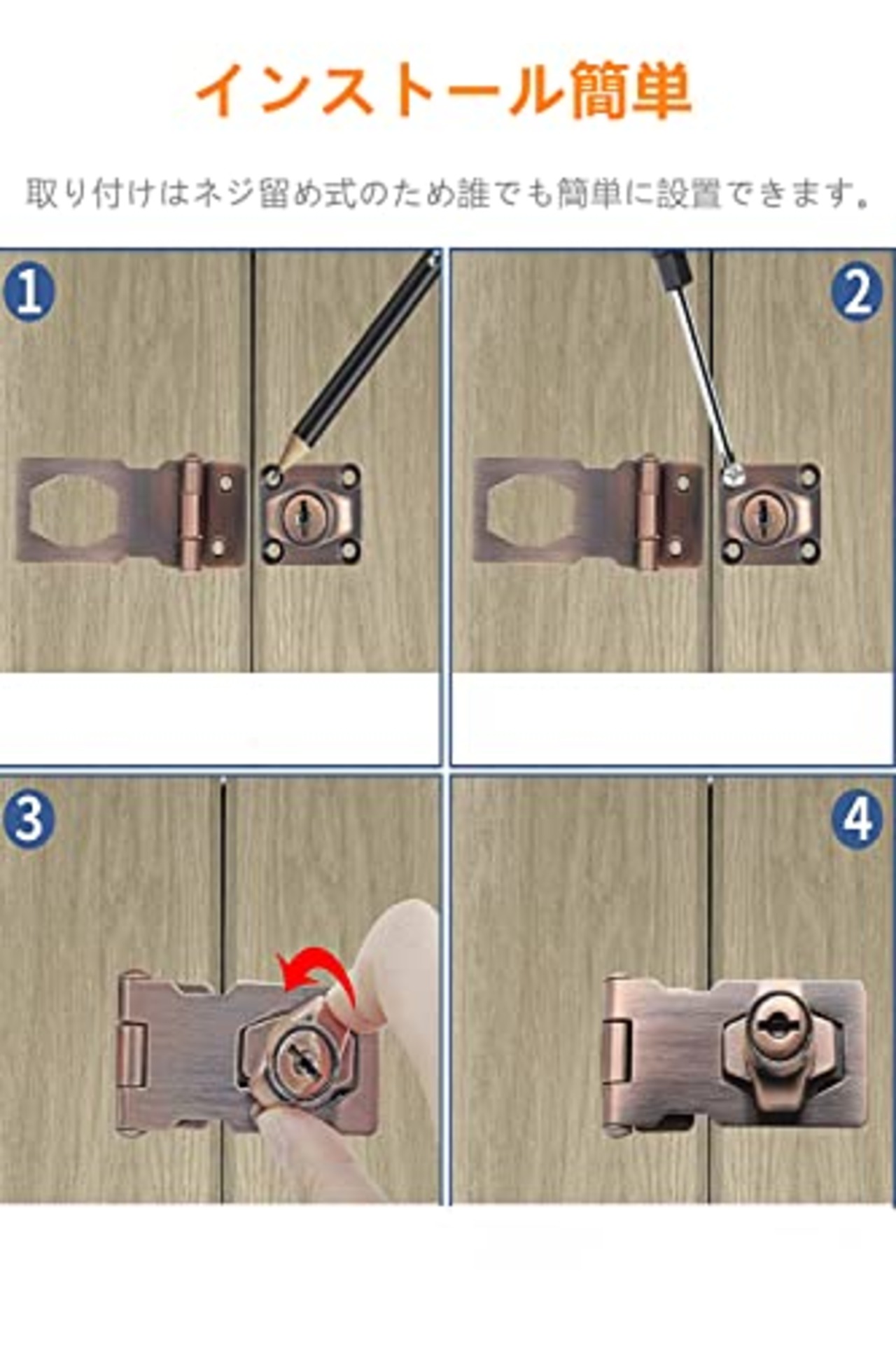 インストール簡単

取り付けはネジ留め式のため誰でも簡単に設置できます。

1

2

3

4