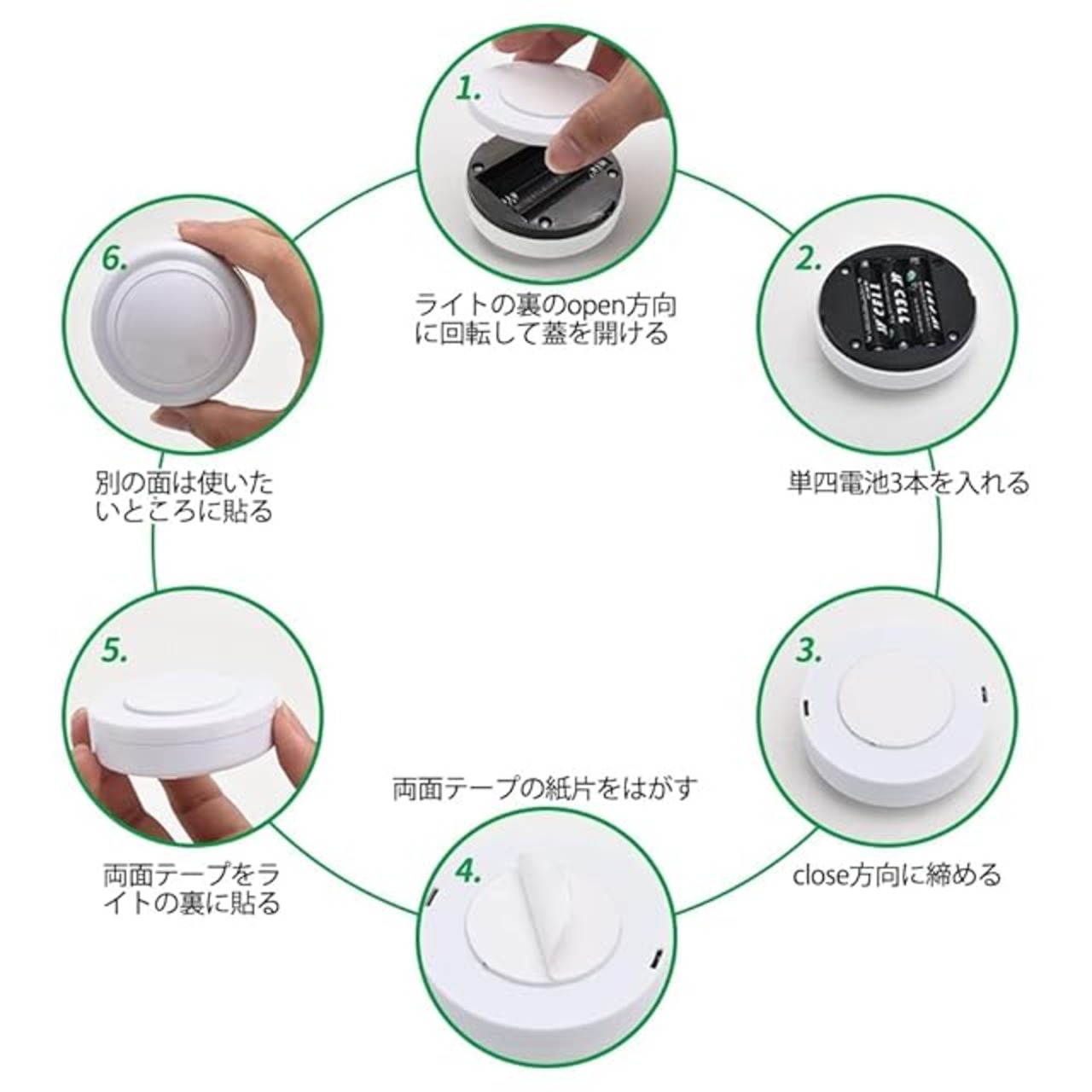 1.

ライトの裏のopen方向に回転して蓋を開ける

2.

単四電池3本を入れる

3.

close方向に締める

4.

両面テープの紙片をはがす

5.

両面テープをライトの裏に貼る

6.

別の面は使いたいところに貼る