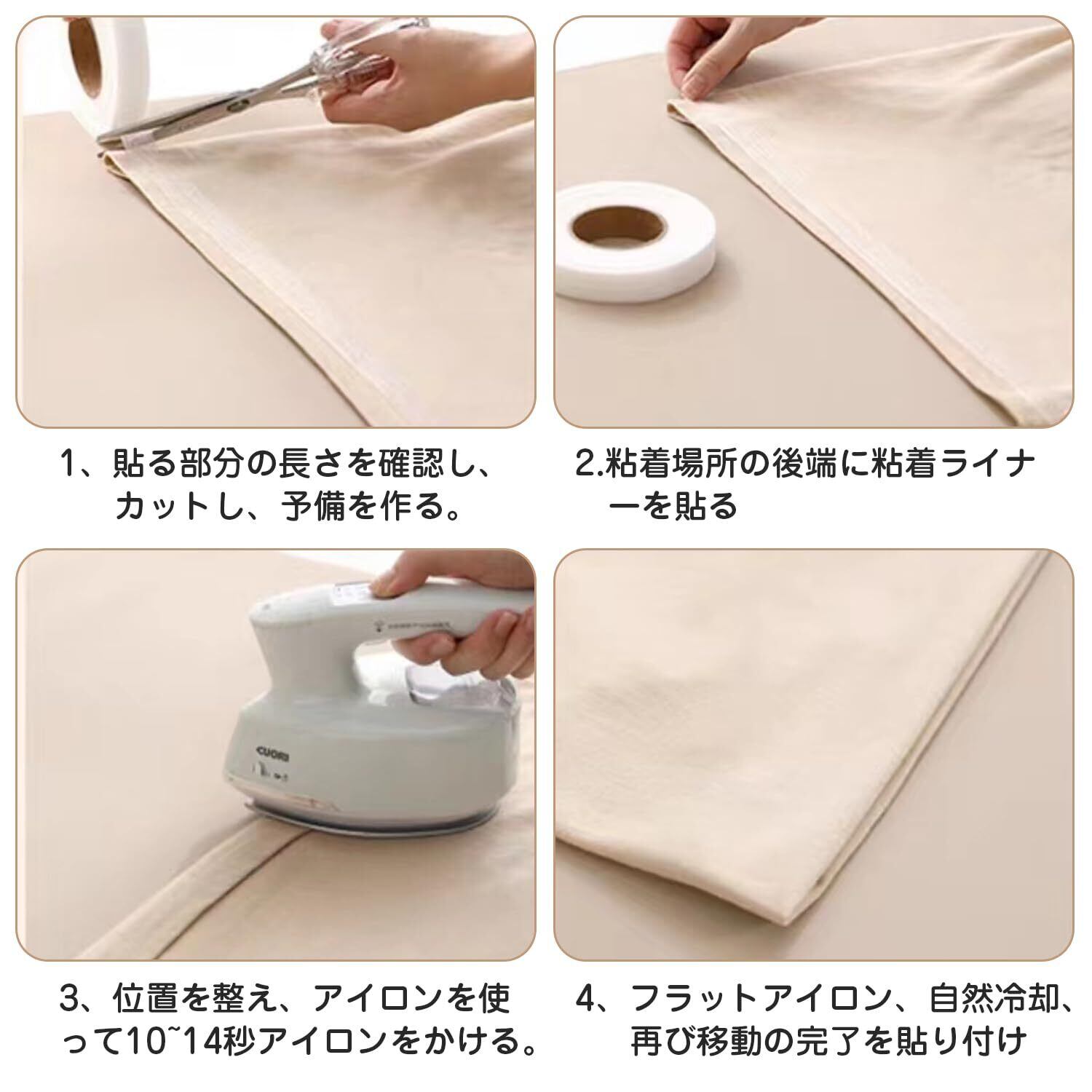 1、貼る部分の長さを確認し、カットし、予備を作る。

2.粘着場所の後端に粘着ライナーを貼る

CUORI

3、位置を整え、アイロンを使って10~14秒アイロンをかける。

4、フラットアイロン、自然冷却、再び移動の完了を貼り付け