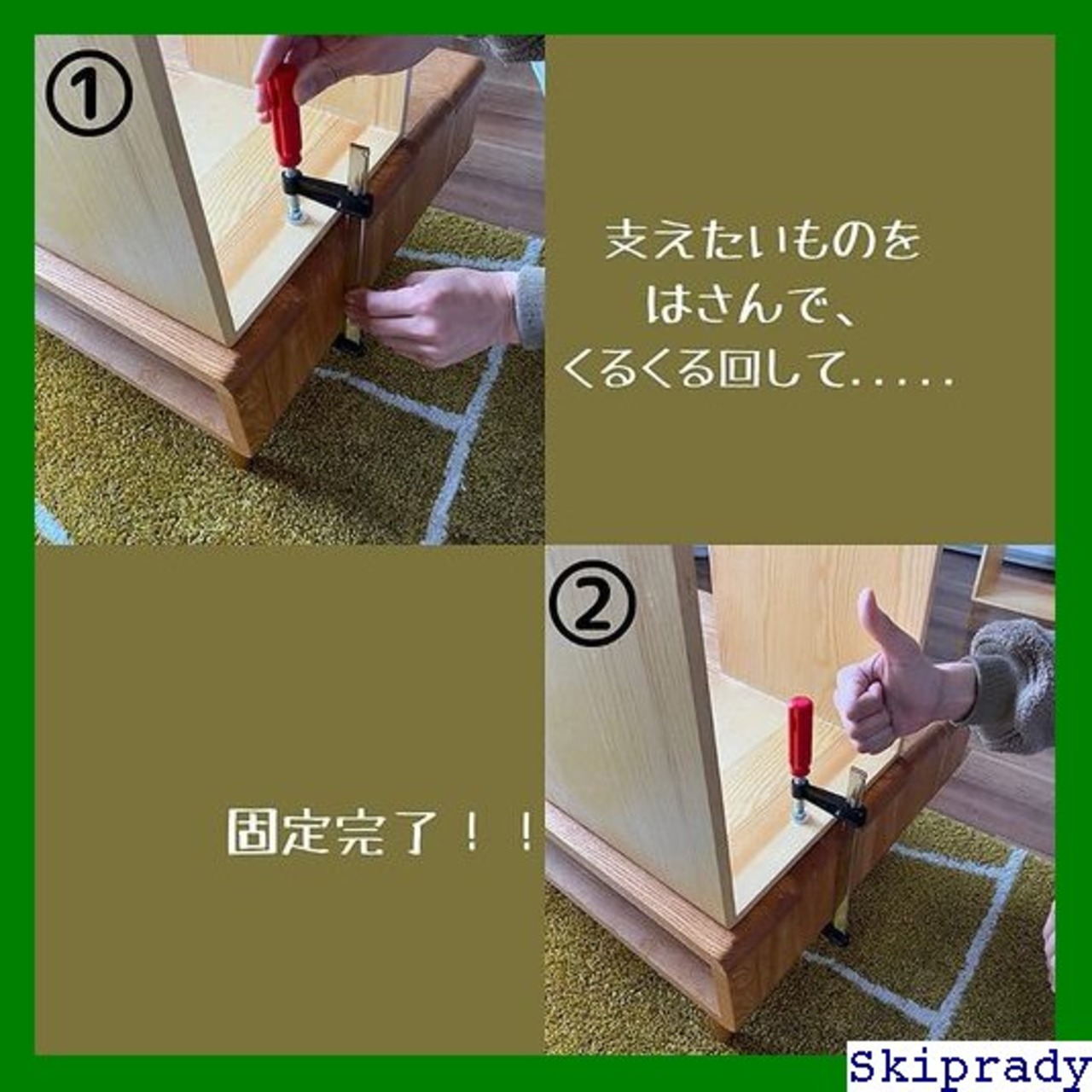 ①

支えたいものを
はさんで、
くるくる回して.....

②

固定完了！！

Skiprady