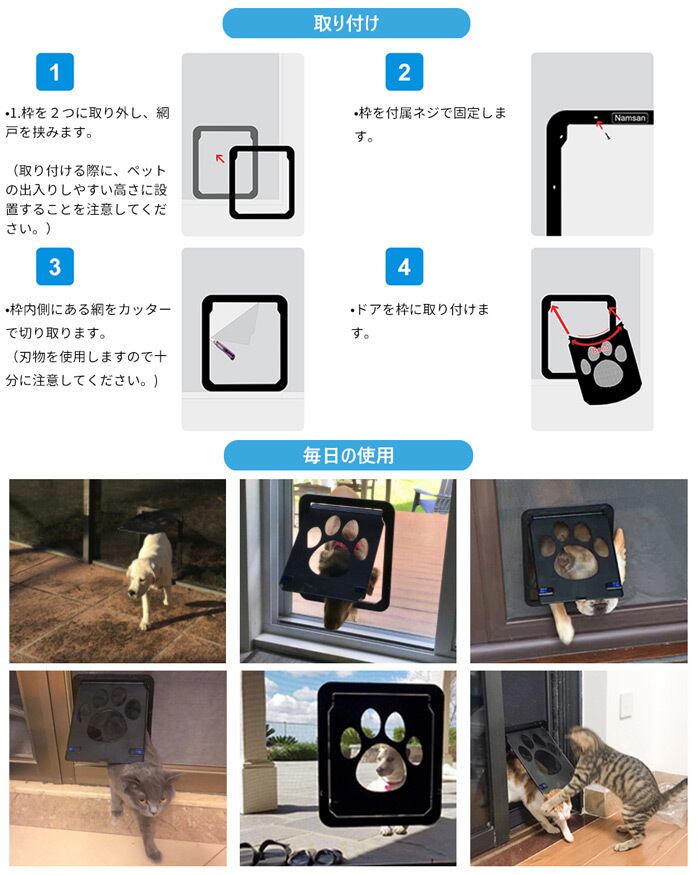 取り付け

1

•1.枠を２つに取り外し、網戸を挟みます。

（取り付ける際に、ペットの出入りしやすい高さに設置することを注意してください。）

2

•枠を付属ネジで固定します。

Namsan

3

•枠内側にある網をカッターで切り取ります。
（刃物を使用しますので十分に注意してください。）

4

•ドアを枠に取り付けます。

毎日の使用