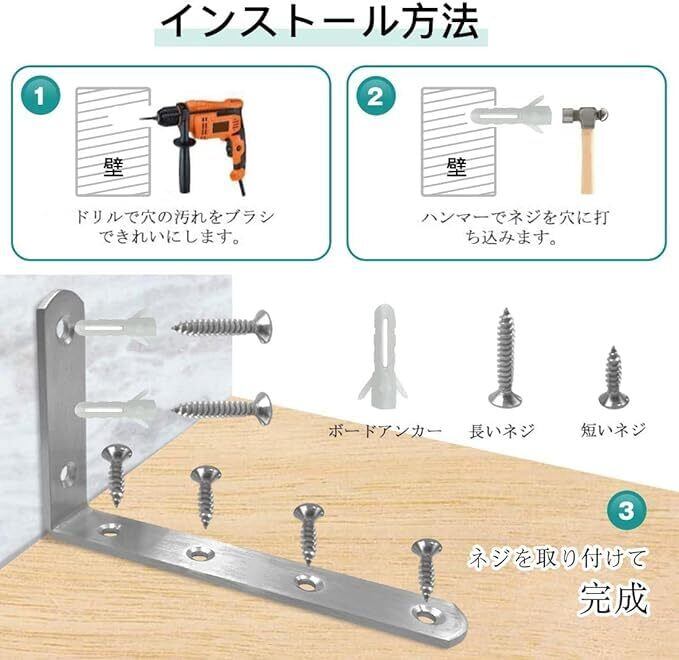 インストール方法

1

壁

ドリルで穴の汚れをブラシできれいにします。

2

壁

ハンマーでネジを穴に打ち込みます。

ボードアンカー

長いネジ

短いネジ

3

ネジを取り付けて
完成