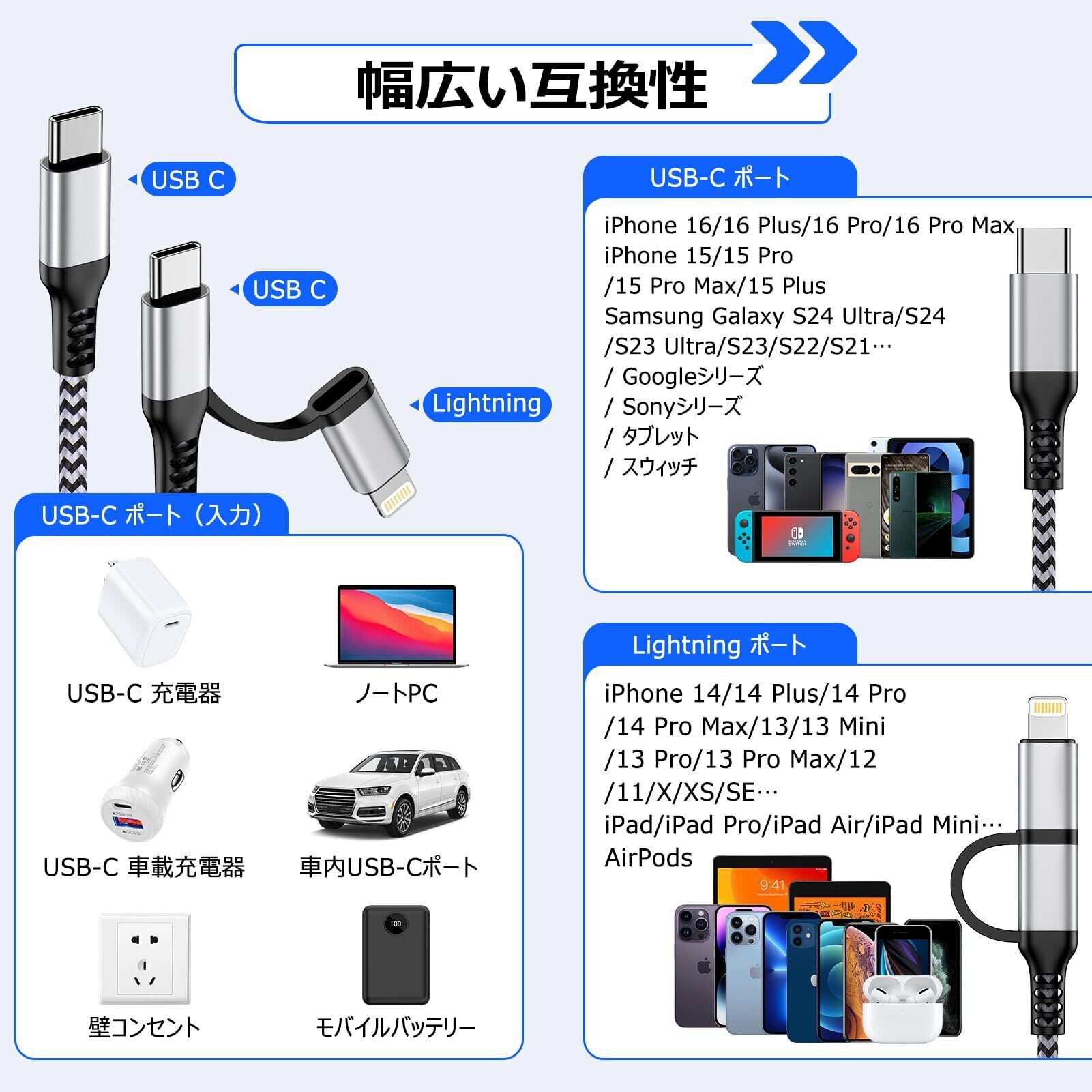 幅広い互換性

USB C

USB C

Lightning

USB-C ポート（入力）

USB-C 充電器

ノートPC

USB-C 車載充電器

車内USB-Cポート

壁コンセント

モバイルバッテリー

USB-C ポート

iPhone 16/16 Plus/16 Pro/16 Pro Max
iPhone 15/15 Pro
/15 Pro Max/15 Plus
Samsung Galaxy S24 Ultra/S24
/S23 Ultra/S23/S22/S21…
/ Googleシリーズ
/ Sonyシリーズ
/ タブレット
/ スウィッチ

Lightning ポート

iPhone 14/14 Plus/14 Pro
/14 Pro Max/13/13 Mini
/13 Pro/13 Pro Max/12
/11/X/XS/SE…
iPad/iPad Pro/iPad Air/iPad Mini…
AirPods

9:41