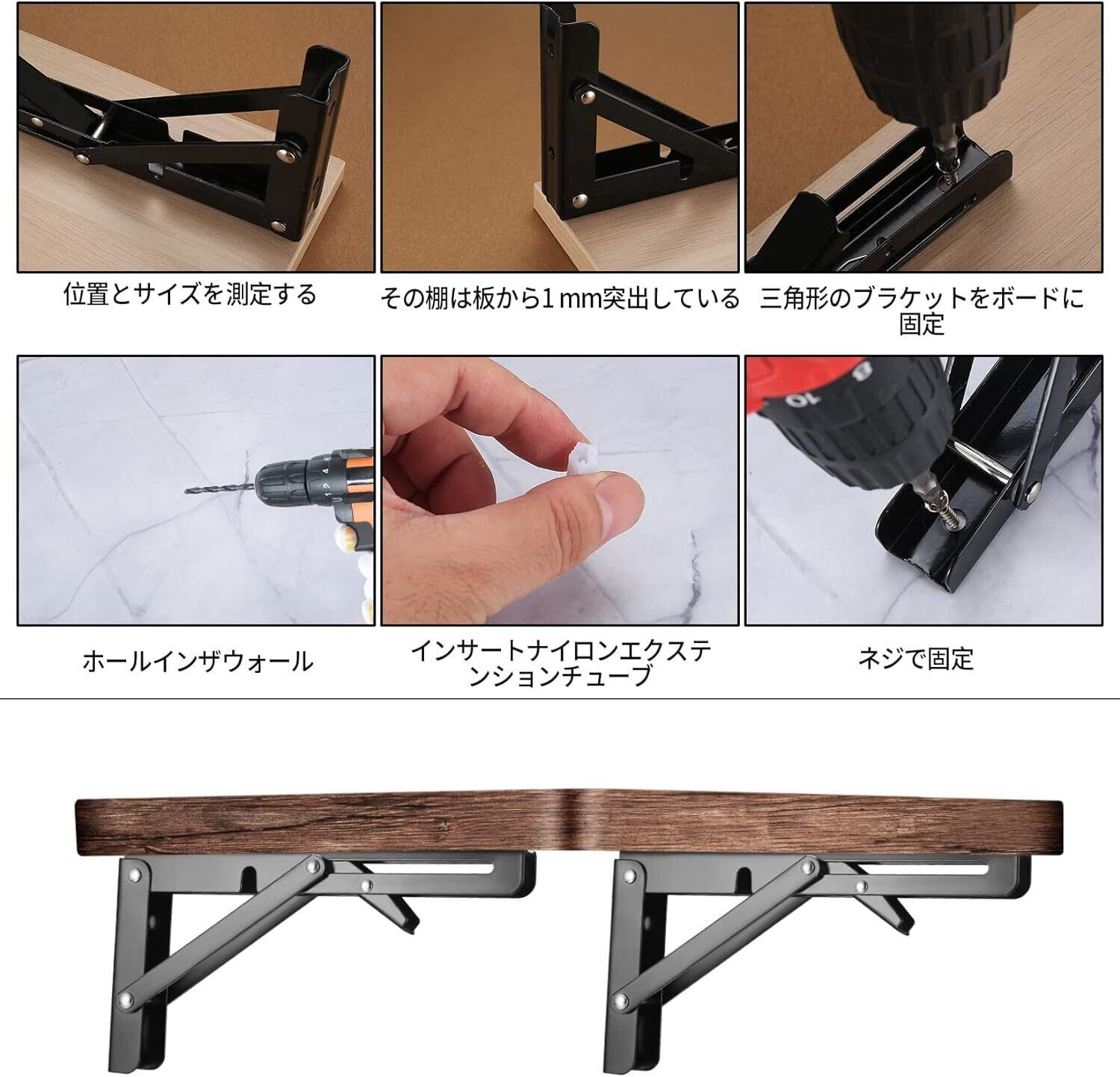 位置とサイズを測定する

その棚は板から1mm突出している

三角形のブラケットをボードに固定

ホールインザウォール

インサートナイロンエクステンションチューブ

ネジで固定