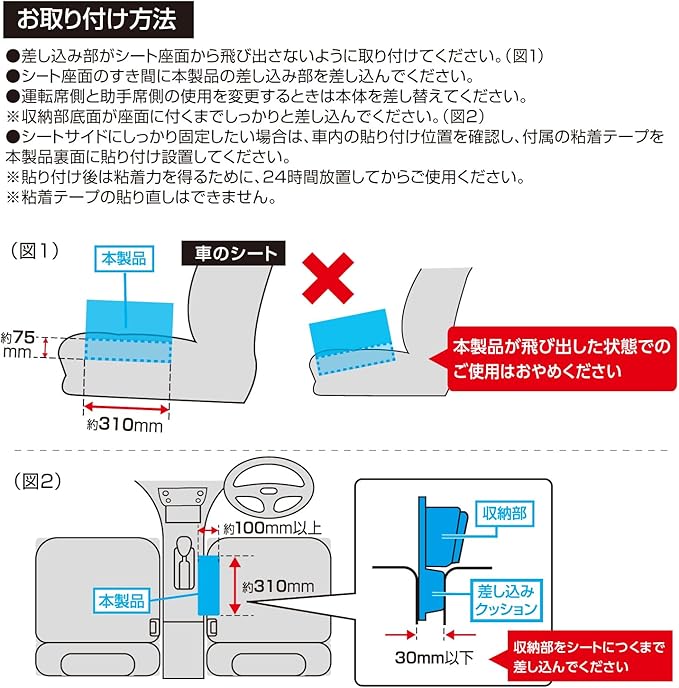 お取り付け方法

●差し込み部がシート座面から飛び出さないように取り付けてください。(図1)
●シート座面のすき間に本製品の差し込み部を差し込んでください。
●運転席側と助手席側の使用を変更するときは本体を差し替えてください。
※収納部底面が座面に付くまでしっかりと差し込んでください。(図2)
●シートサイドにしっかり固定したい場合は、車内の貼り付け位置を確認し、付属の粘着テープを本製品裏面に貼り付け設置してください。
※貼り付け後は粘着力を得るために、24時間放置してからご使用ください。
※粘着テープの貼り直しはできません。

(図1)

本製品

車のシート

約75mm

約310mm

本製品が飛び出した状態でのご使用はおやめください

(図2)

約100mm以上

約310mm

本製品

収納部

差し込みクッション

30mm以下

収納部をシートにつくまで差し込んでください