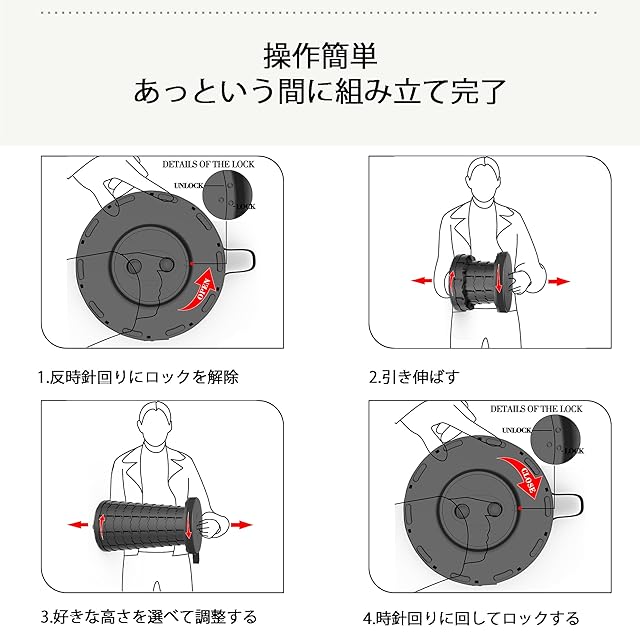 操作簡単
あっという間に組み立て完了

DETAILS OF THE LOCK
UNLOCK
LOCK
OPEN

1.反時針回りにロックを解除

2.引き伸ばす

3.好きな高さを選べて調整する

DETAILS OF THE LOCK
UNLOCK
LOCK
CLOSE

4.時針回りに回してロックする