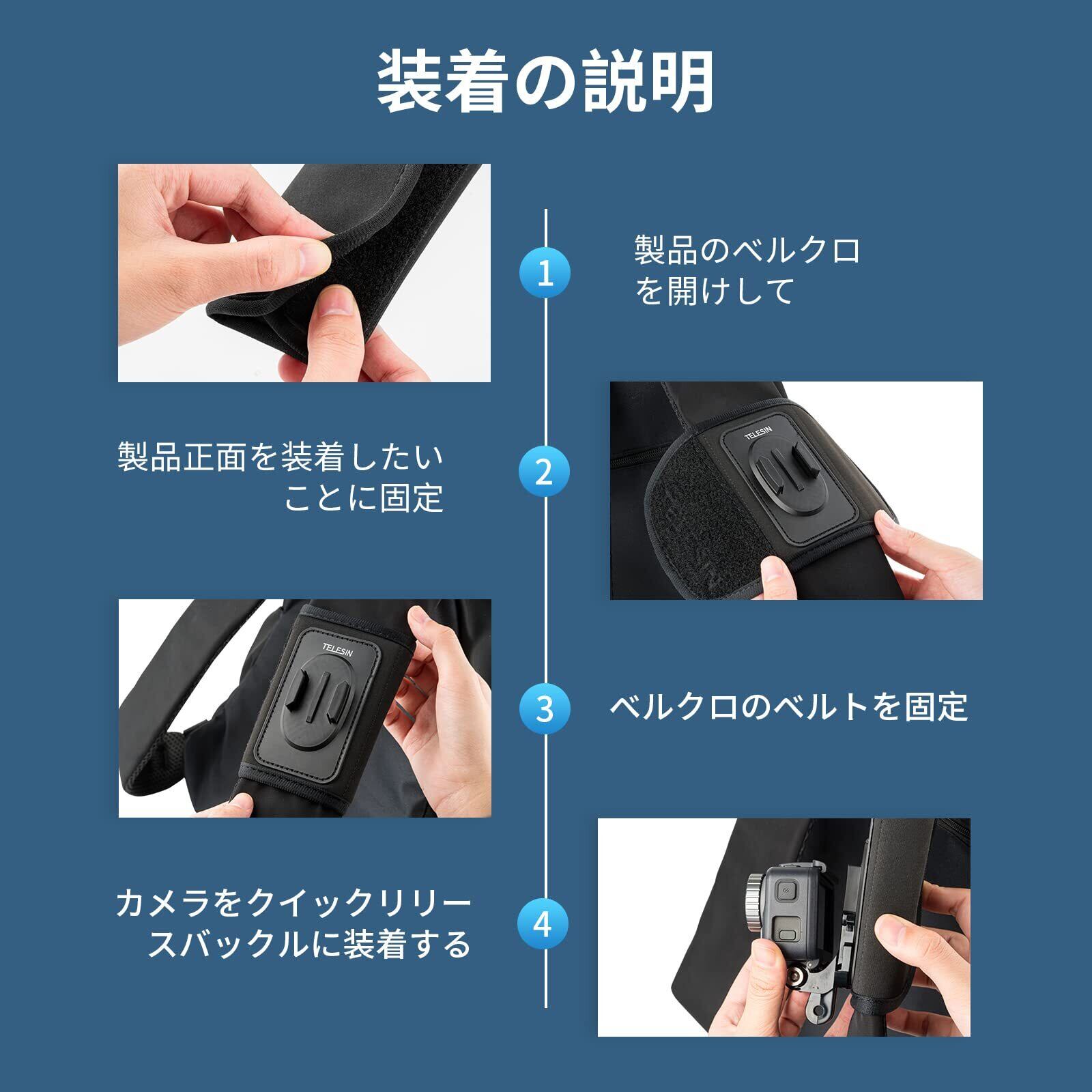 装着の説明

1

製品のベルクロを開けして

製品正面を装着したいことに固定

2

TELESIN

TELESIN

3

ベルクロのベルトを固定

カメラをクイックリリースバックルに装着する

4