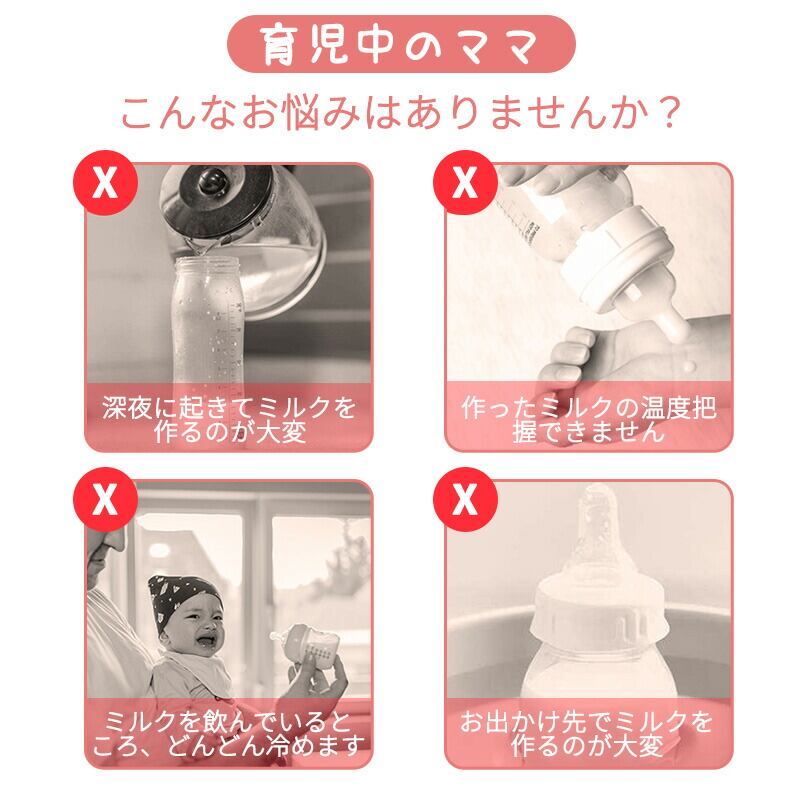 育児中のママ

こんなお悩みはありませんか？

X

深夜に起きてミルクを作るのが大変

X

作ったミルクの温度把握できません

X

ミルクを飲んでいるところ、どんどん冷めます

X

お出かけ先でミルクを作るのが大変