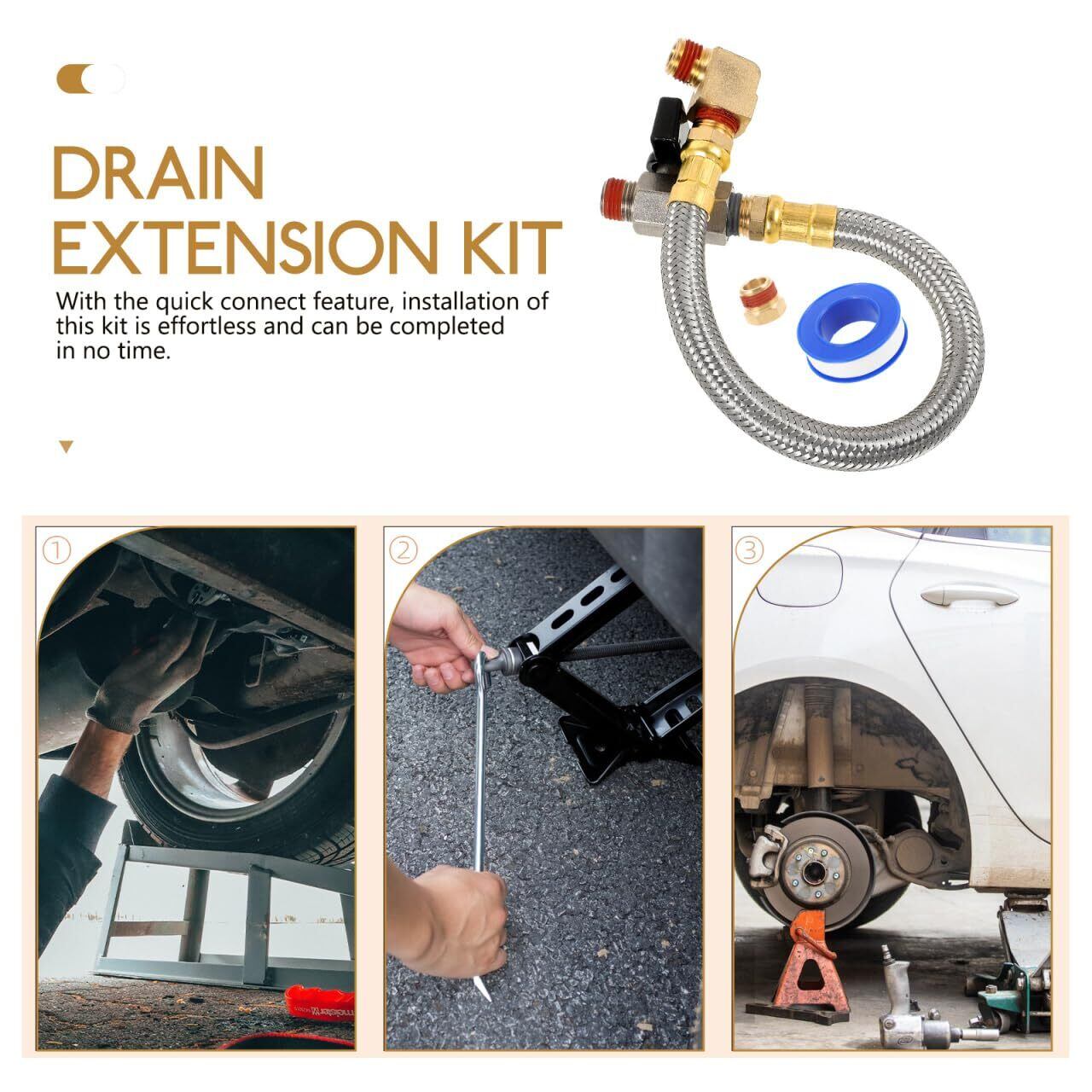 DRAIN EXTENSION KIT

With the quick connect feature, installation of this kit is effortless and can be completed in no time.

①

②

③