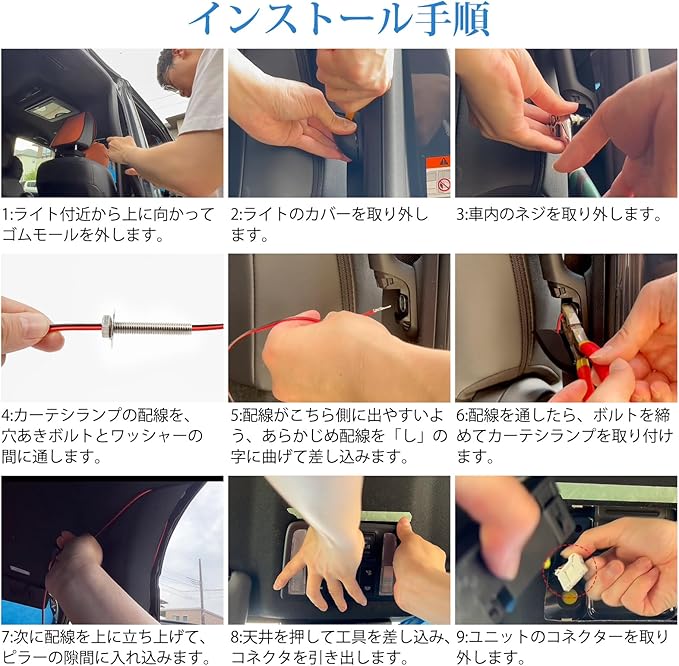 インストール手順

1:ライト付近から上に向かってゴムモールを外します。

2:ライトのカバーを取り外します。

3:車内のネジを取り外します。

4:カーテシランプの配線を、穴あきボルトとワッシャーの間に通します。

5:配線がこちら側に出やすいよう、あらかじめ配線を「し」の字に曲げて差し込みます。

6:配線を通したら、ボルトを締めてカーテシランプを取り付けます。

7:次に配線を上に立ち上げて、ピラーの隙間に入れ込みます。

8:天井を押して工具を差し込み、コネクタを引き出します。

9:ユニットのコネクターを取り外します。