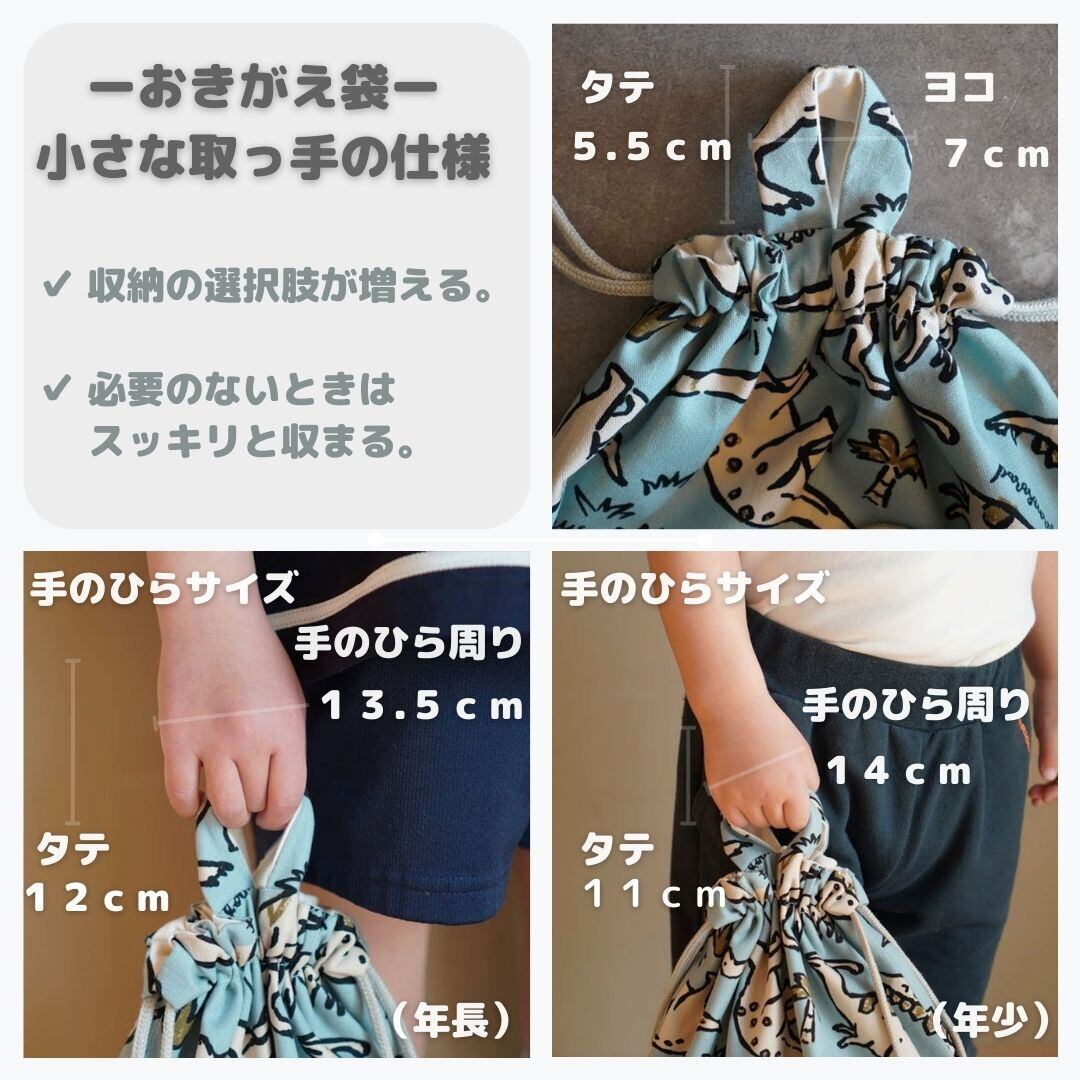 ーおきがえ袋ー
小さな取っ手の仕様

✓ 収納の選択肢が増える。

✓ 必要のないときは
スッキリと収まる。

タテ
5.5cm

ヨコ
7cm

手のひらサイズ

手のひら周り
13.5cm

タテ
12cm

（年長）

手のひらサイズ

手のひら周り
14cm

タテ
11cm

（年少）