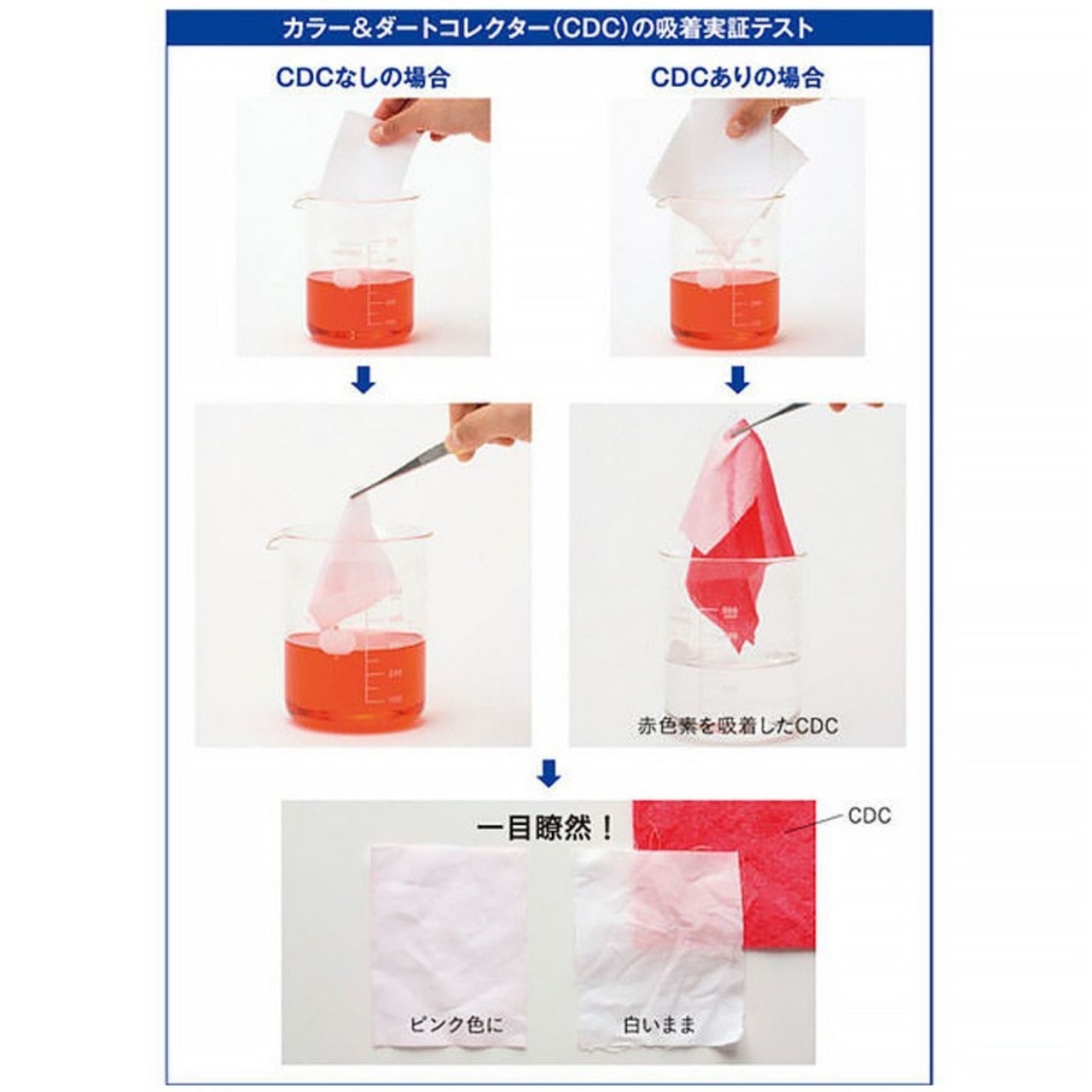 カラー＆ダートコレクター（CDC）の吸着実証テスト

CDCなしの場合

CDCありの場合

赤色素を吸着したCDC

一目瞭然！

CDC

ピンク色に

白いまま