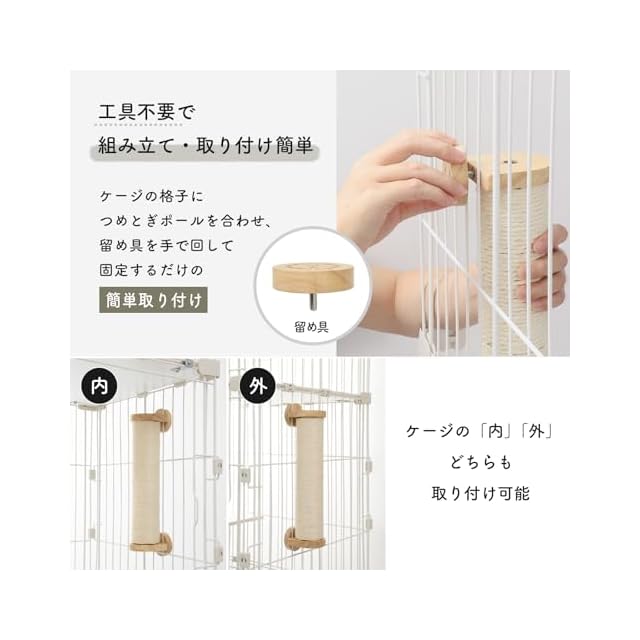 工具不要で
組み立て・取り付け簡単

ケージの格子に
つめとぎポールを合わせ、
留め具を手で回して
固定するだけの
簡単取り付け

留め具

内

外

ケージの「内」「外」
どちらも
取り付け可能