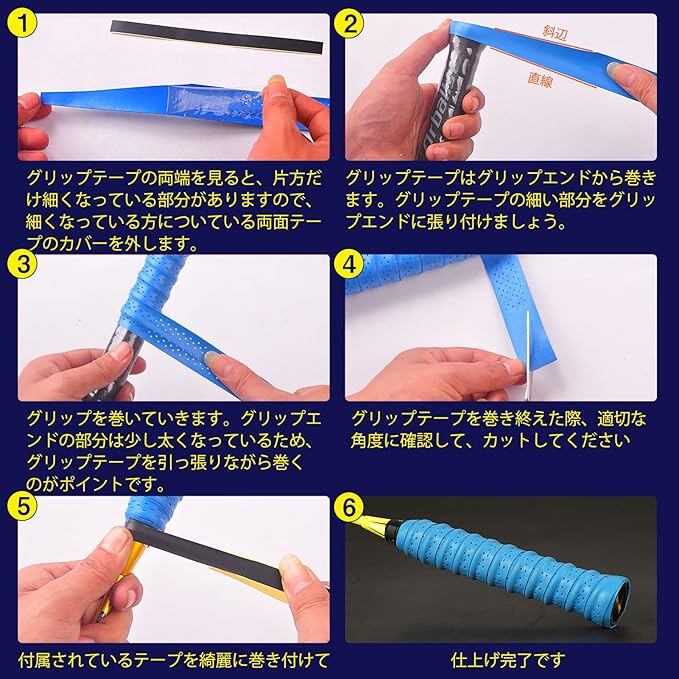 1

グリップテープの両端を見ると、片方だけ細くなっている部分がありますので、細くなっている方についている両面テープのカバーを外します。

2

斜辺

直線

グリップテープはグリップエンドから巻きます。グリップテープの細い部分をグリップエンドに張り付けましょう。

3

グリップを巻いていきます。グリップエンドの部分は少し太くなっているため、グリップテープを引っ張りながら巻くのがポイントです。

4

グリップテープを巻き終えた際、適切な角度に確認して、カットしてください

5

付属されているテープを綺麗に巻き付けて

6

仕上げ完了です