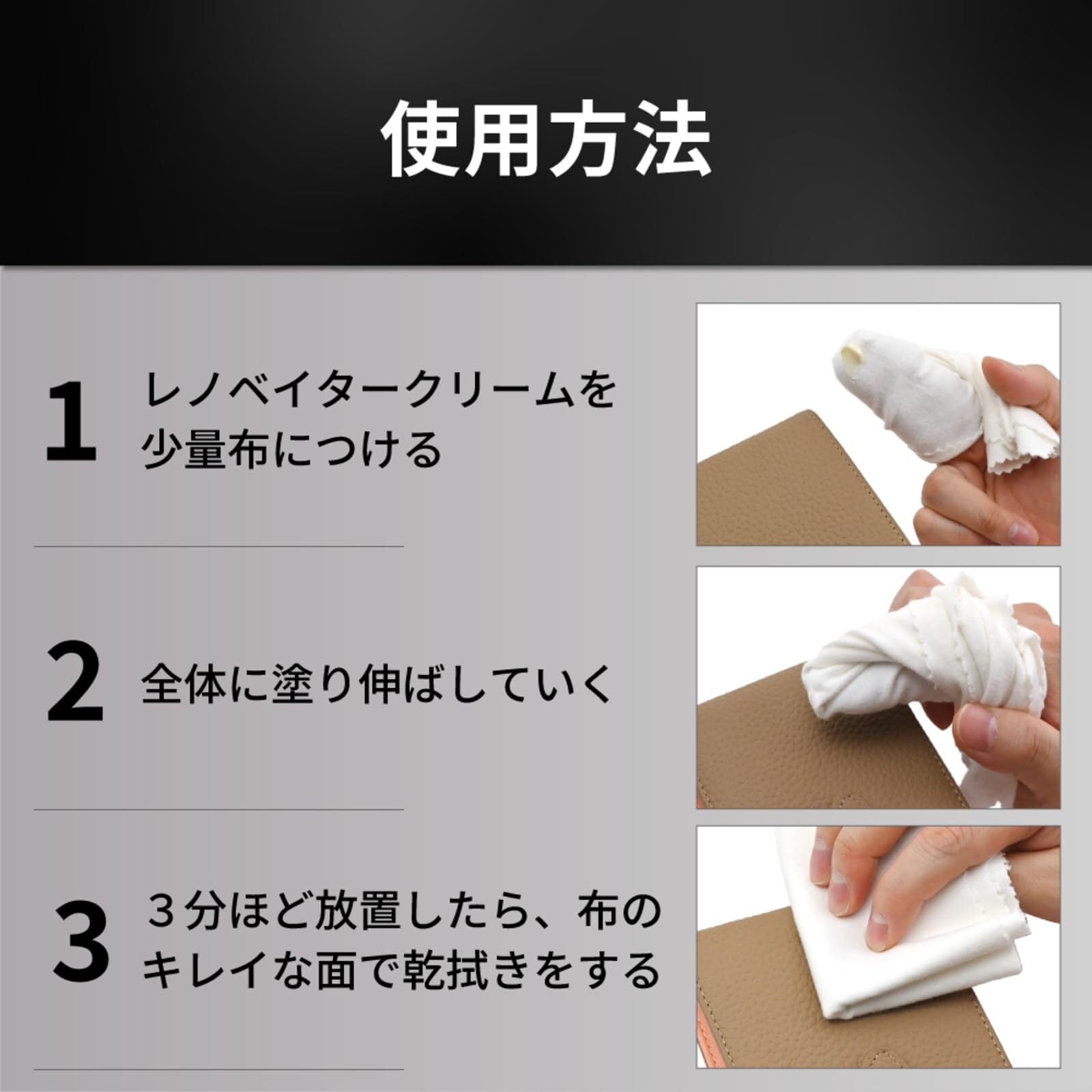 使用方法

1 レノベイタークリームを少量布につける

2 全体に塗り伸ばしていく

3 ３分ほど放置したら、布のキレイな面で乾拭きをする