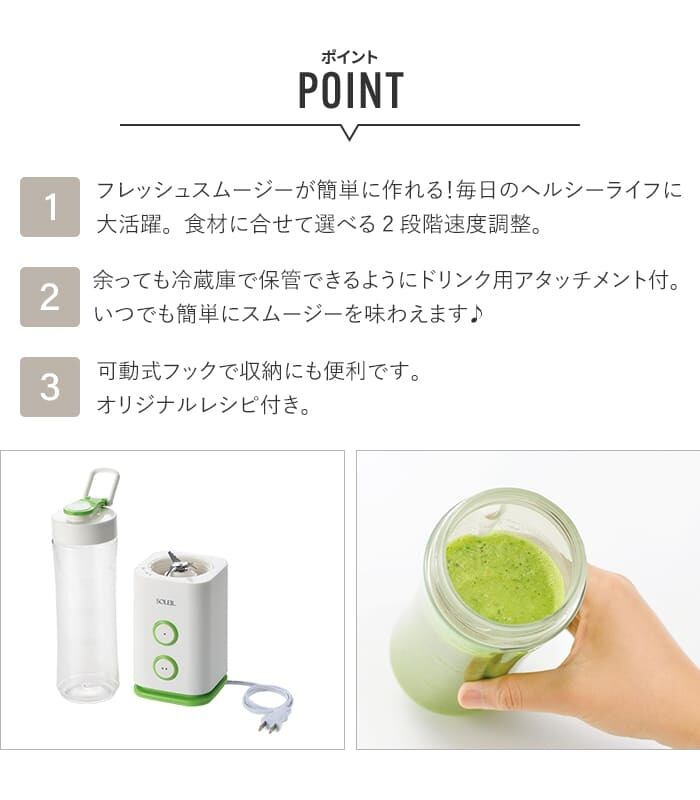 ポイント
POINT

1 フレッシュスムージーが簡単に作れる！毎日のヘルシーライフに大活躍。食材に合せて選べる２段階速度調整。

2 余っても冷蔵庫で保管できるようにドリンク用アタッチメント付。いつでも簡単にスムージーを味わえます♪

3 可動式フックで収納にも便利です。オリジナルレシピ付き。

SOLEIL