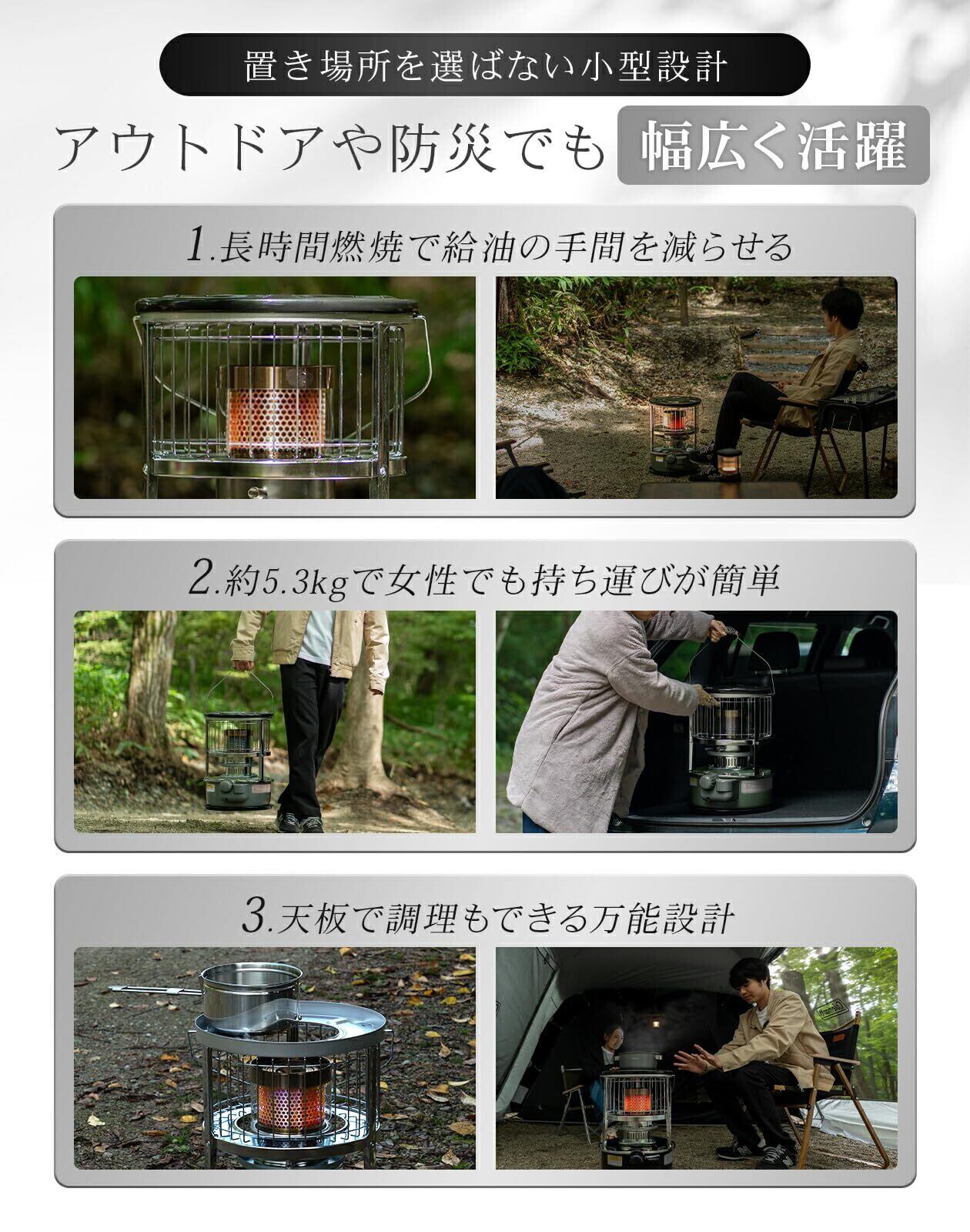 置き場所を選ばない小型設計

アウトドアや防災でも 幅広く活躍

1.長時間燃焼で給油の手間を減らせる

2.約5.3kgで女性でも持ち運びが簡単

3.天板で調理もできる万能設計