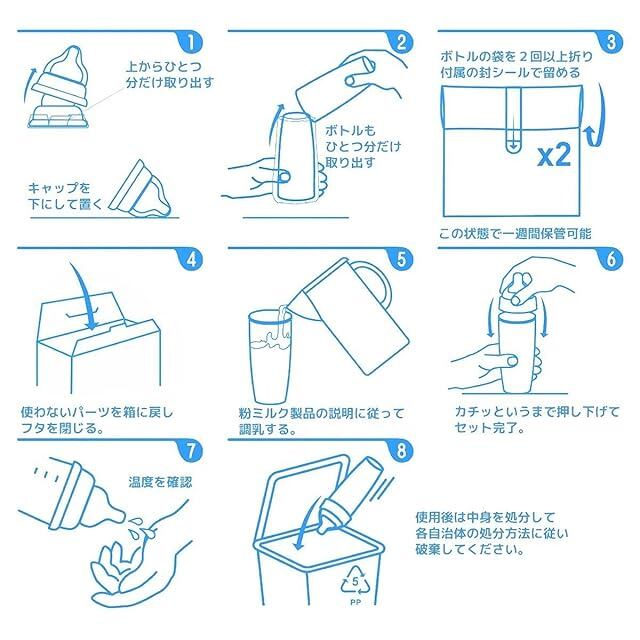 1
上からひとつ分だけ取り出す

キャップを下にして置く

2
ボトルもひとつ分だけ取り出す

3
ボトルの袋を２回以上折り付属の封シールで留める

x2

この状態で一週間保管可能

4
使わないパーツを箱に戻しフタを閉じる。

5
粉ミルク製品の説明に従って調乳する。

6
カチッというまで押し下げてセット完了。

7
温度を確認

8
使用後は中身を処分して各自治体の処分方法に従い破棄してください。

5
PP