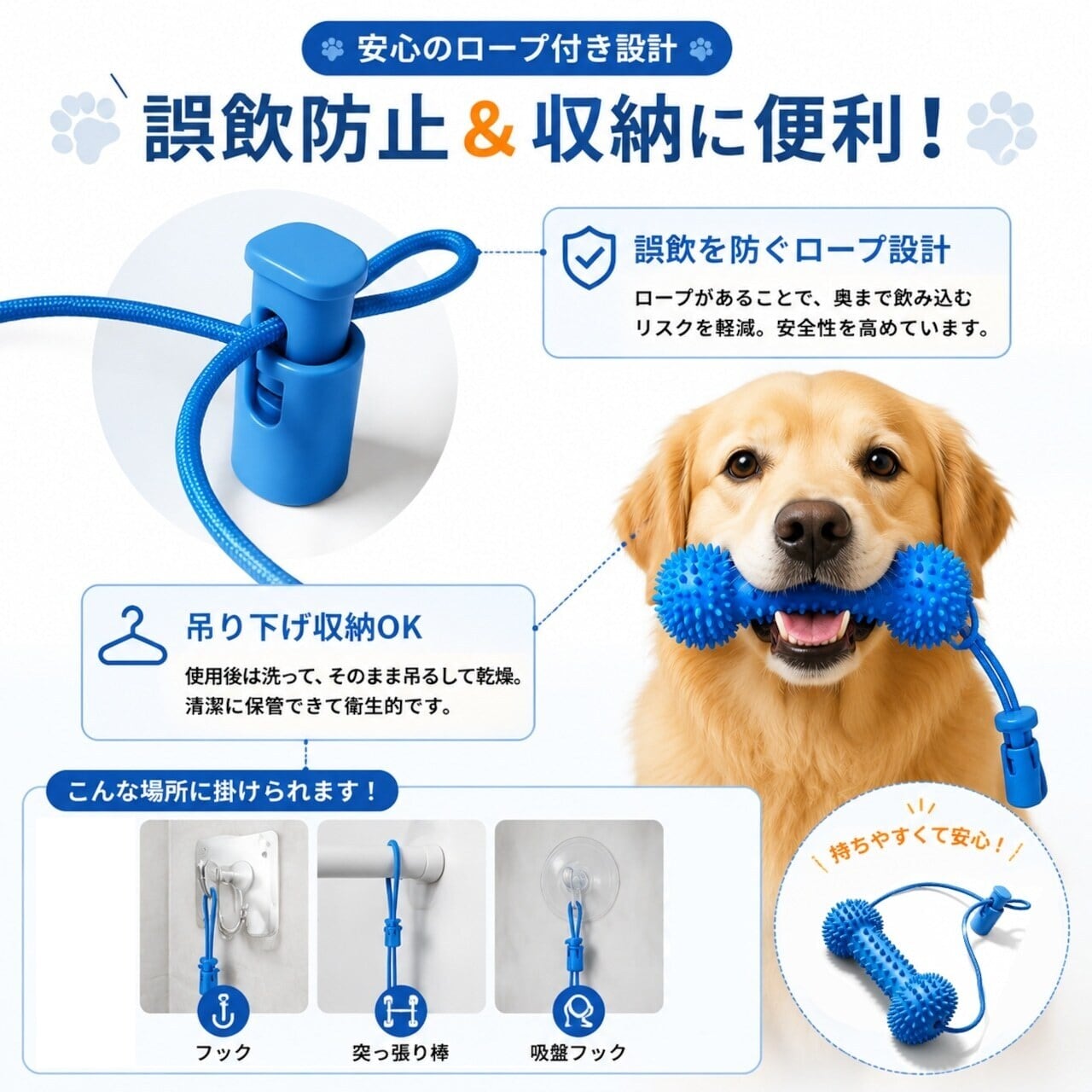 安心のロープ付き設計

誤飲防止＆収納に便利！

誤飲を防ぐロープ設計

ロープがあることで、奥まで飲み込むリスクを軽減。安全性を高めています。

吊り下げ収納OK

使用後は洗って、そのまま吊るして乾燥。清潔に保管できて衛生的です。

こんな場所に掛けられます！

フック

突っ張り棒

吸盤フック

持ちやすくて安心！