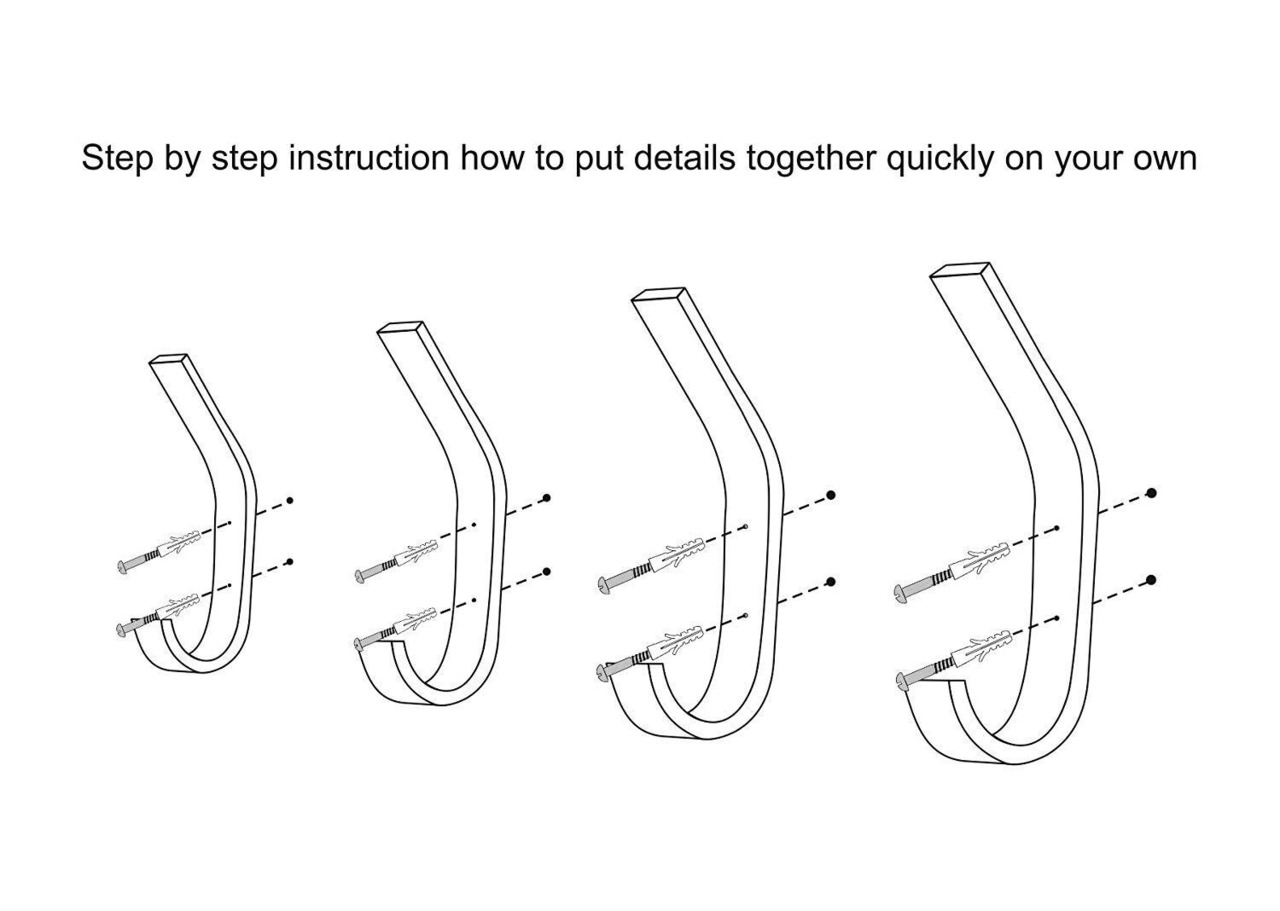 Step by step instruction how to put details together quickly on your own