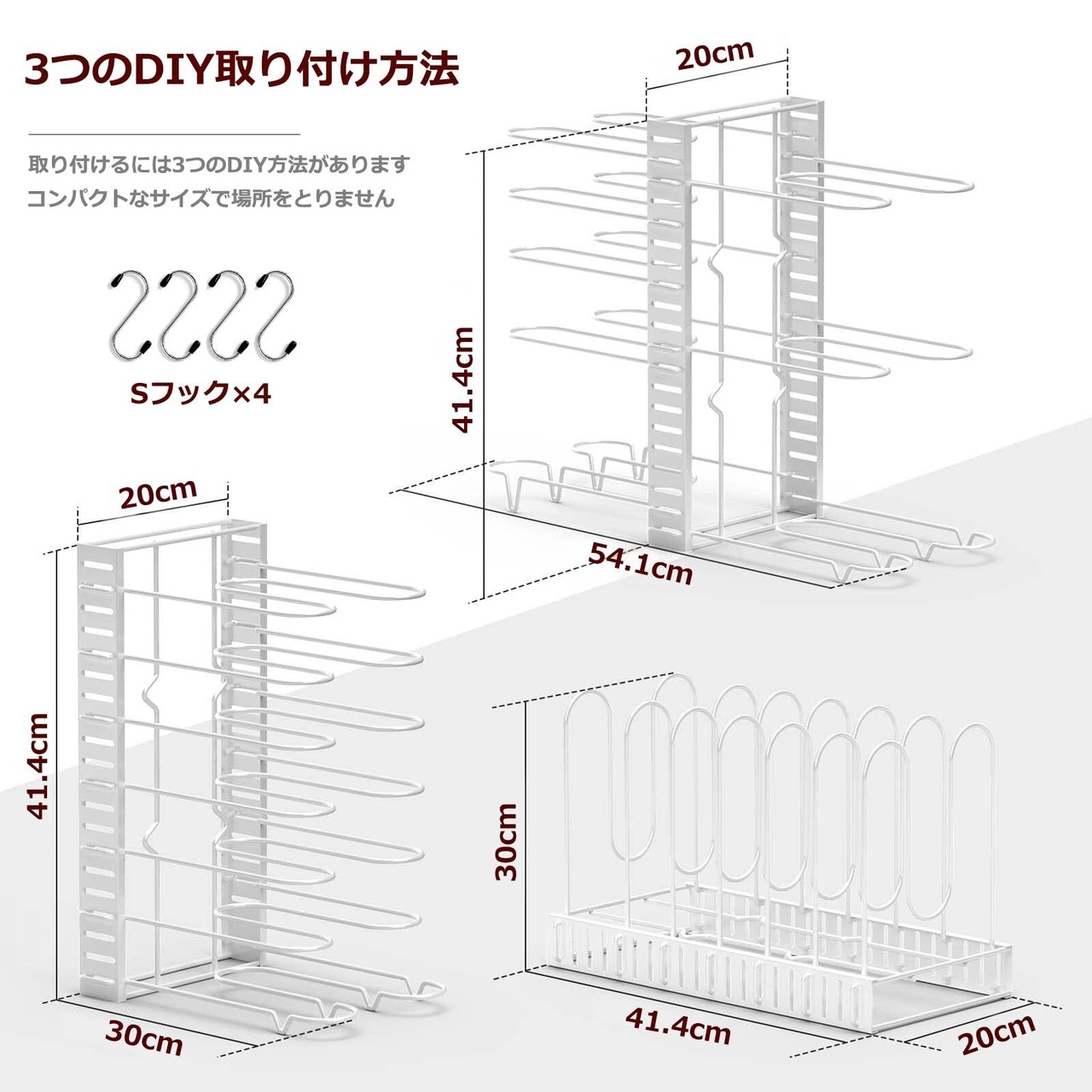 3つのDIY取り付け方法

取り付けるには3つのDIY方法があります
コンパクトなサイズで場所をとりません

Sフック×4

20cm
41.4cm
54.1cm

20cm
41.4cm
30cm

30cm
41.4cm
20cm