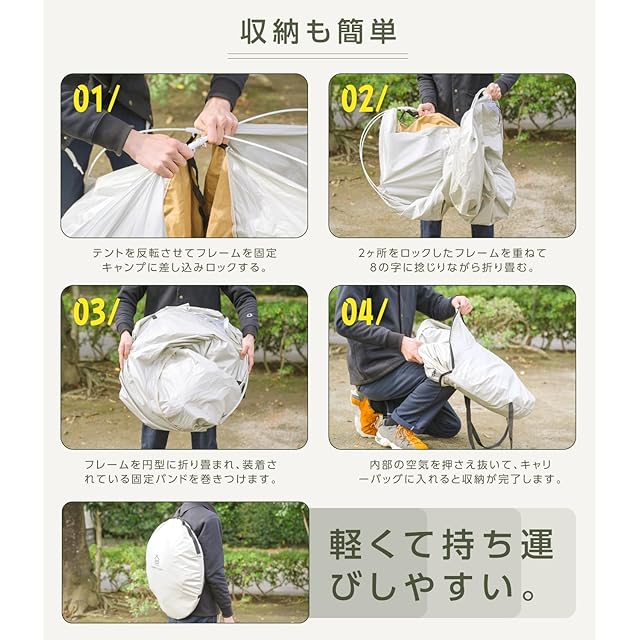 収納も簡単

01/

テントを反転させてフレームを固定キャンプに差し込みロックする。

02/

2ヶ所をロックしたフレームを重ねて8の字に捻じりながら折り畳む。

03/

フレームを円型に折り畳まれ、装着されている固定バンドを巻きつけます。

04/

内部の空気を押さえ抜いて、キャリーバッグに入れると収納が完了します。

軽くて持ち運びしやすい。