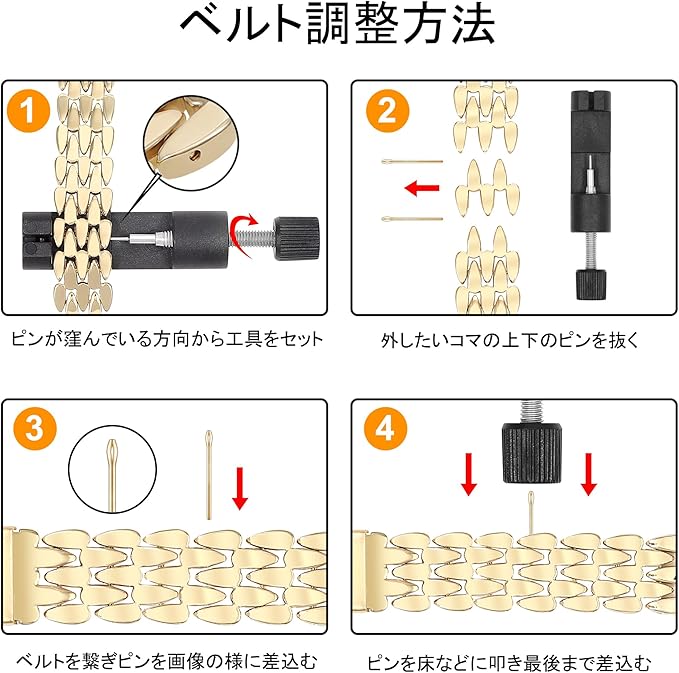 ベルト調整方法

1

ピンが窪んでいる方向から工具をセット

2

外したいコマの上下のピンを抜く

3

ベルトを繋ぎピンを画像の様に差込む

4

ピンを床などに叩き最後まで差込む