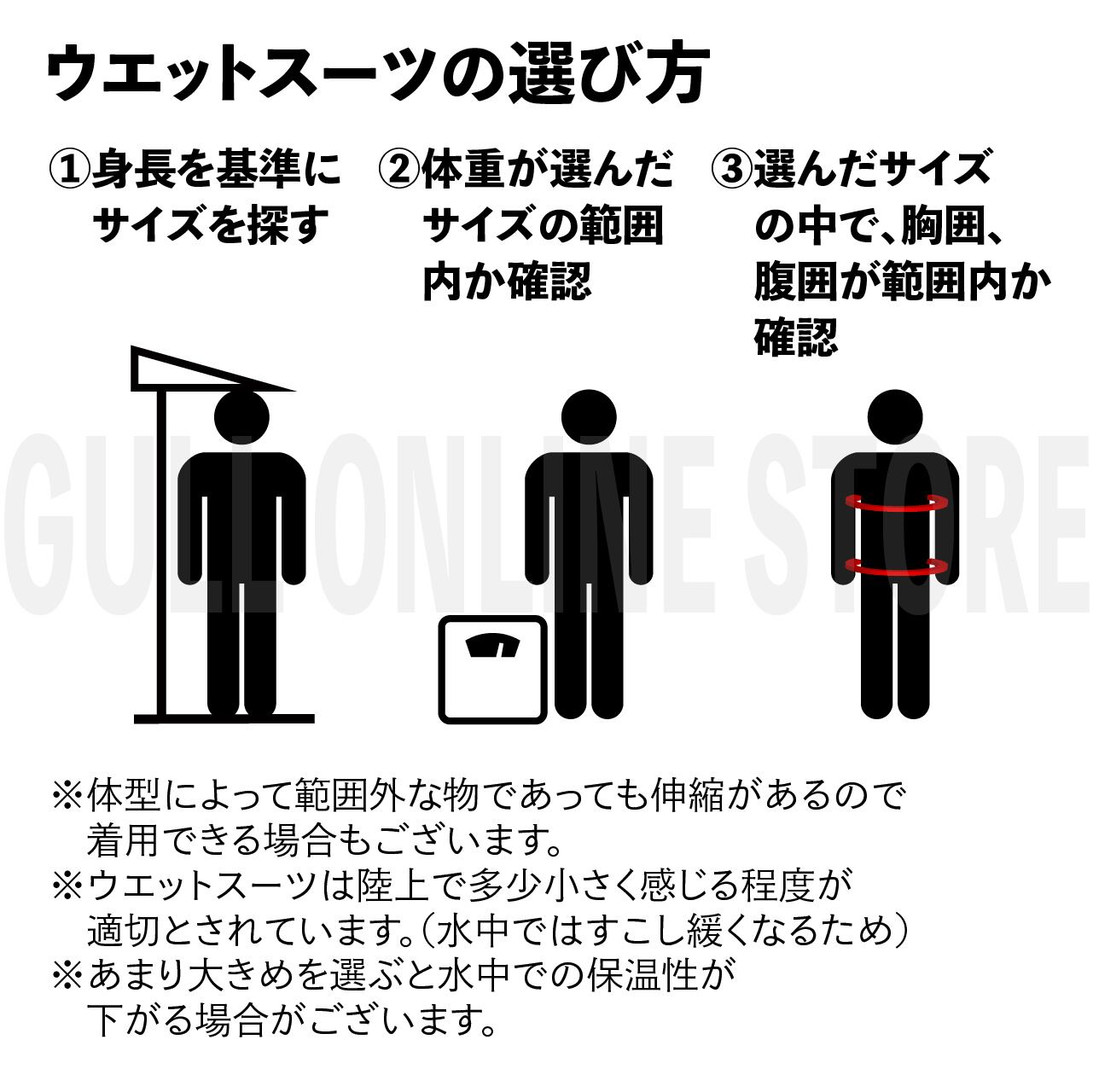 ウエットスーツの選び方

①身長を基準にサイズを探す

②体重が選んだサイズの範囲内か確認

③選んだサイズの中で、胸囲、腹囲が範囲内か確認

GULL ONLINE STORE

※体型によって範囲外な物であっても伸縮があるので着用できる場合もございます。
※ウエットスーツは陸上で多少小さく感じる程度が適切とされています。(水中ではすこし緩くなるため)
※あまり大きめを選ぶと水中での保温性が下がる場合がございます。